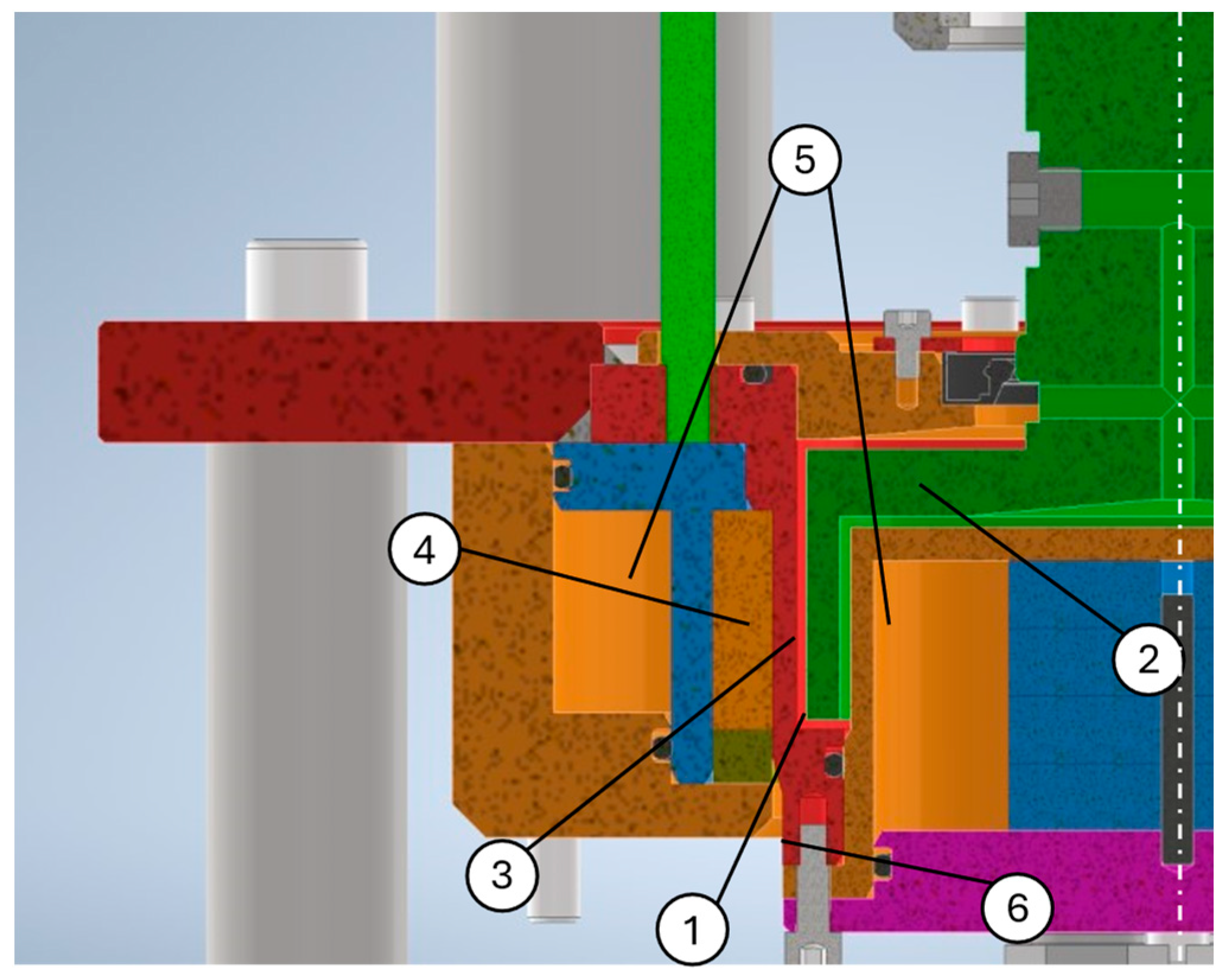 5
4
2
3
1
6