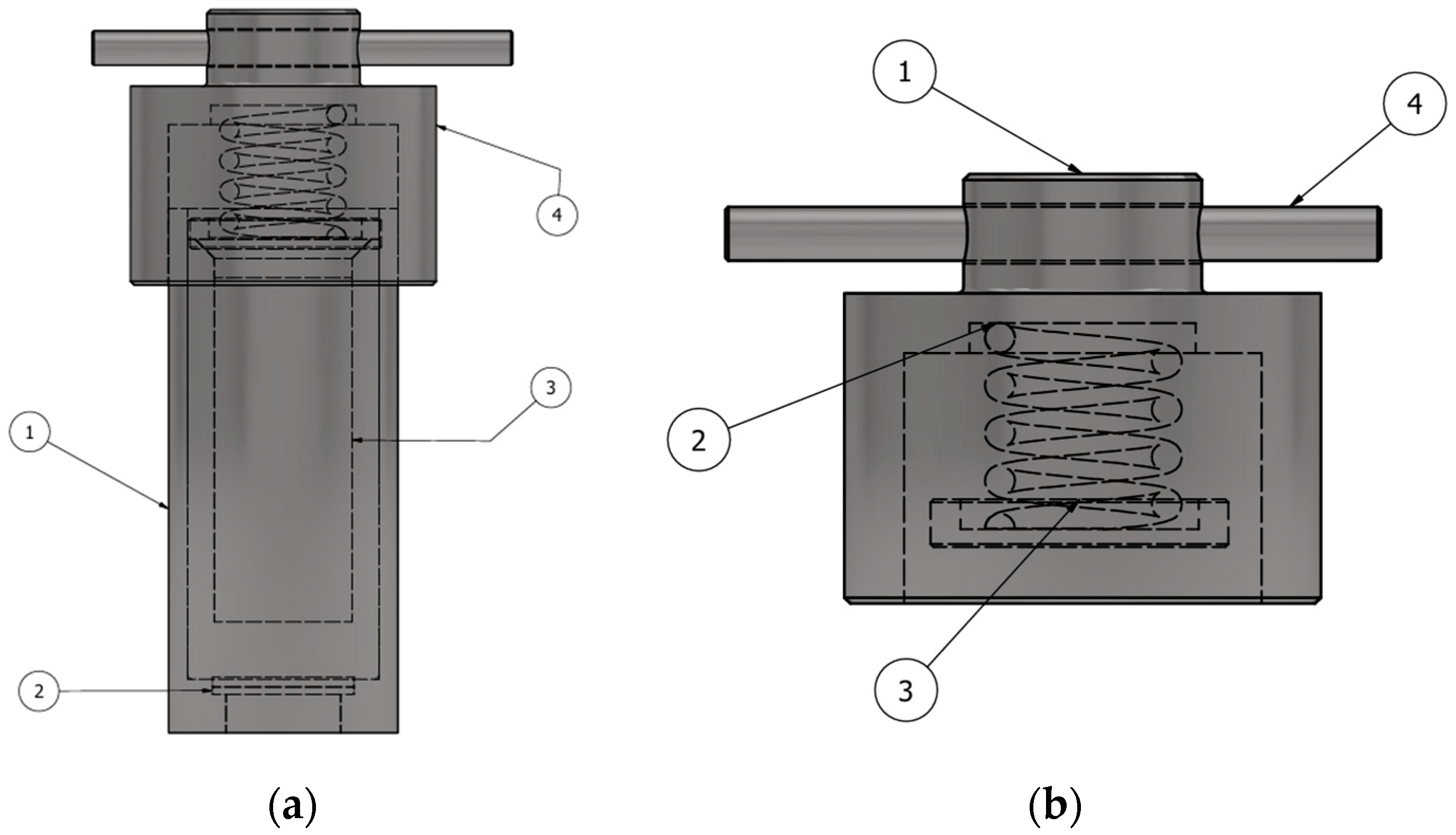 4

3

1

2

(a)

1

4

2

3

(b)