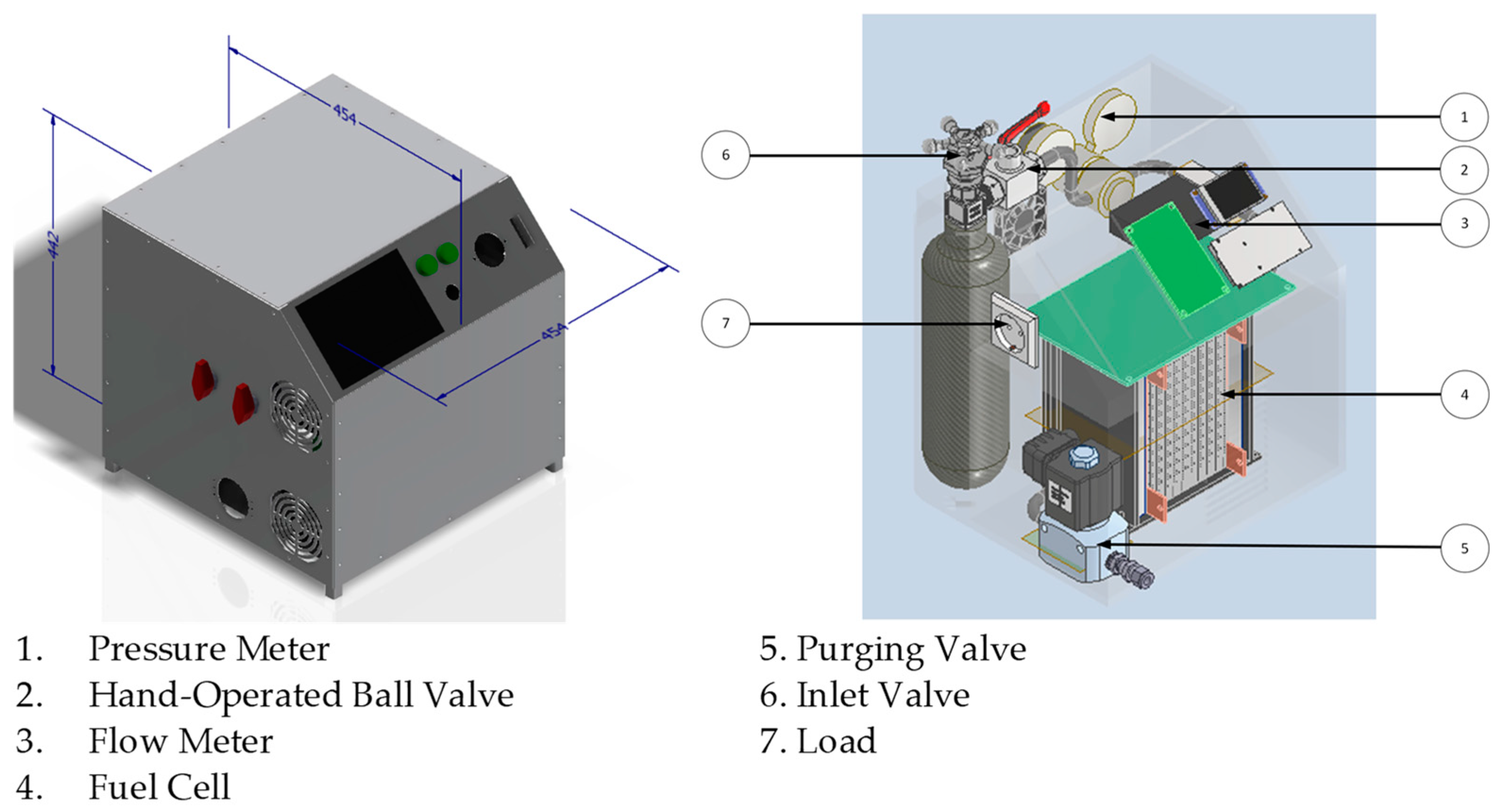 454

442

454

6

7

1

2

3

4

5

1. Pressure Meter
2. Hand-Operated Ball Valve
3. Flow Meter
4. Fuel Cell

5. Purging Valve
6. Inlet Valve
7. Load