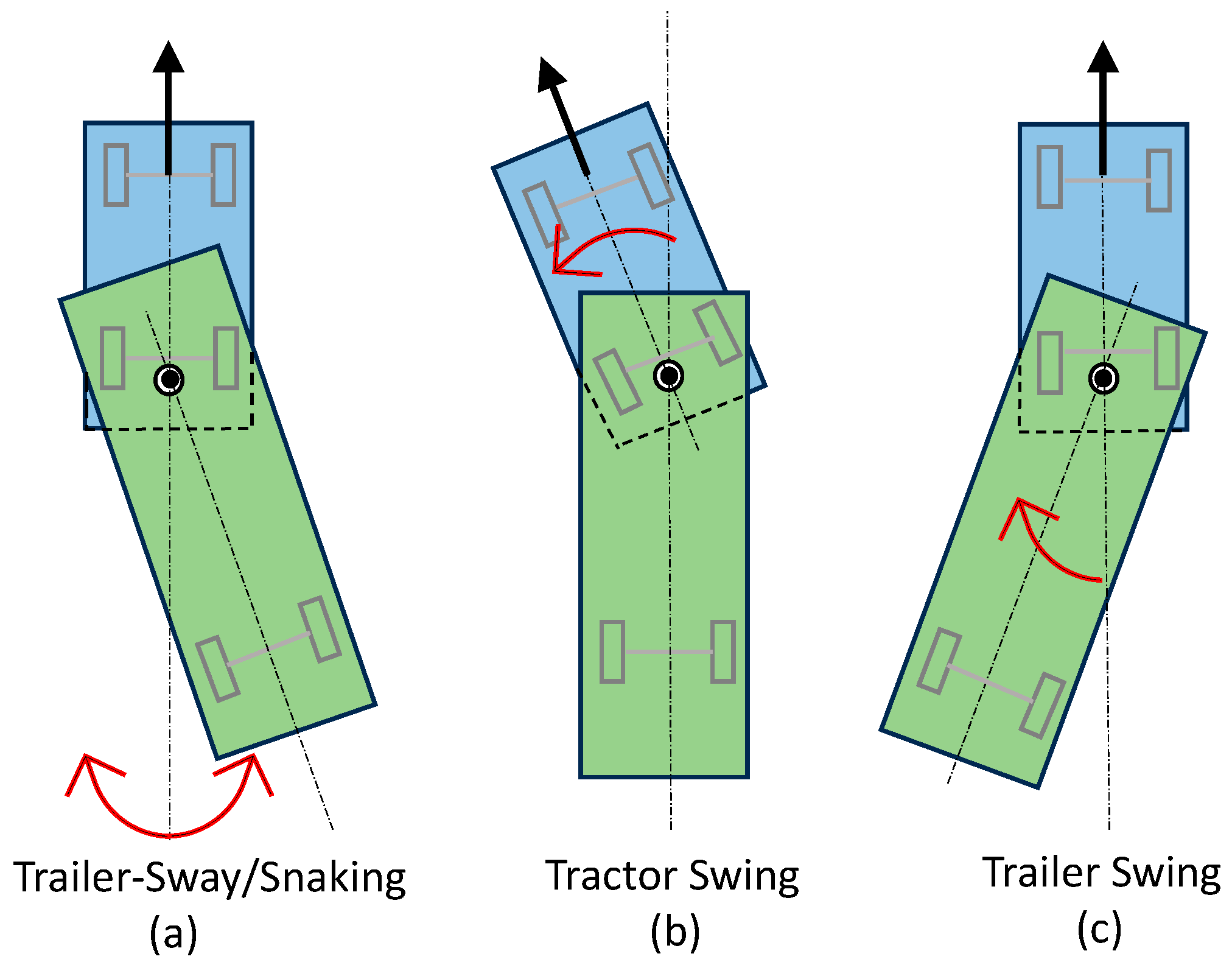 Trailer-Sway/Snaking
(a)

Tractor Swing
(b)

Trailer Swing
(c)