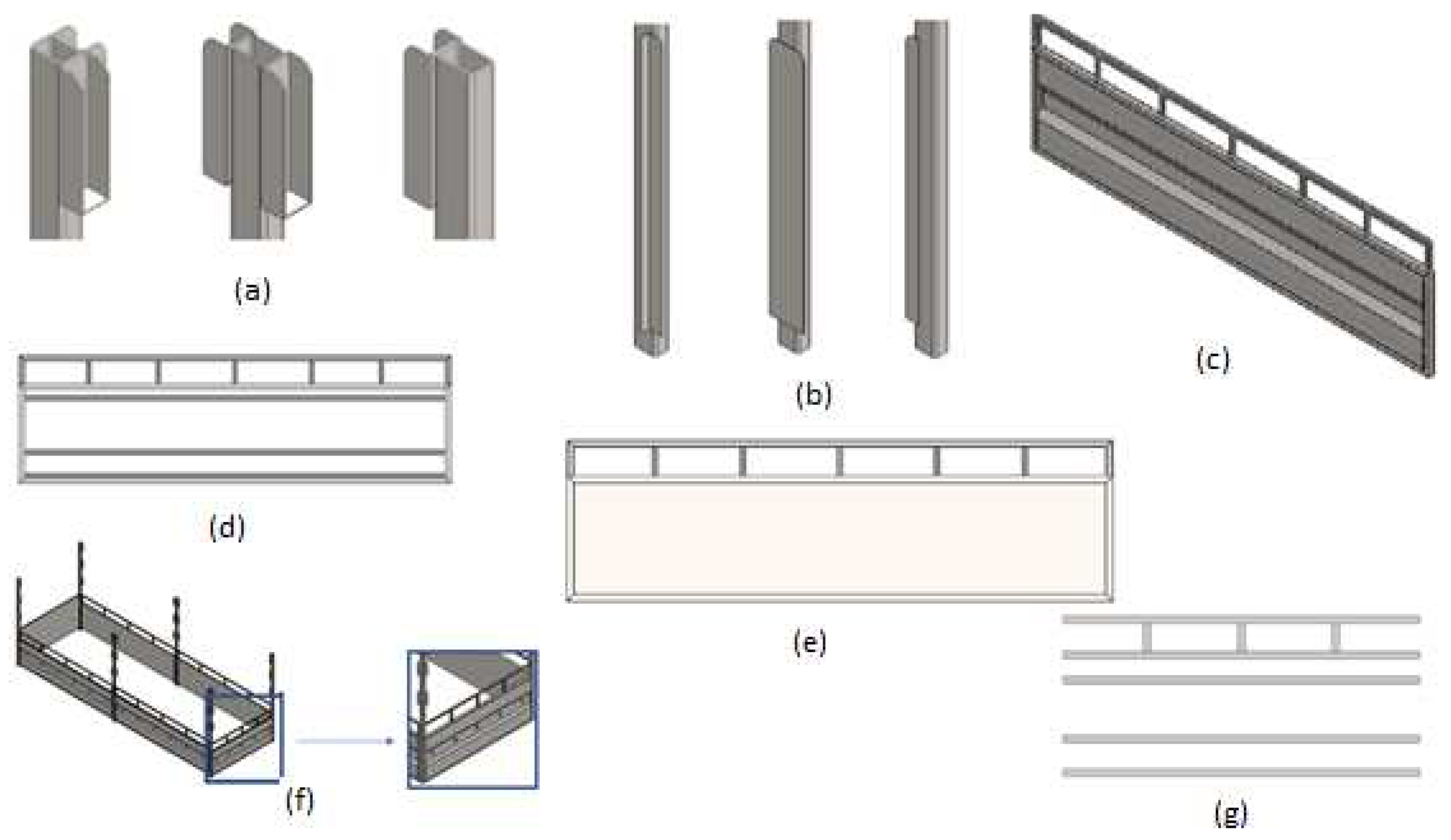 (a)

(b)

(c)

(d)

(e)

(f)

(g)