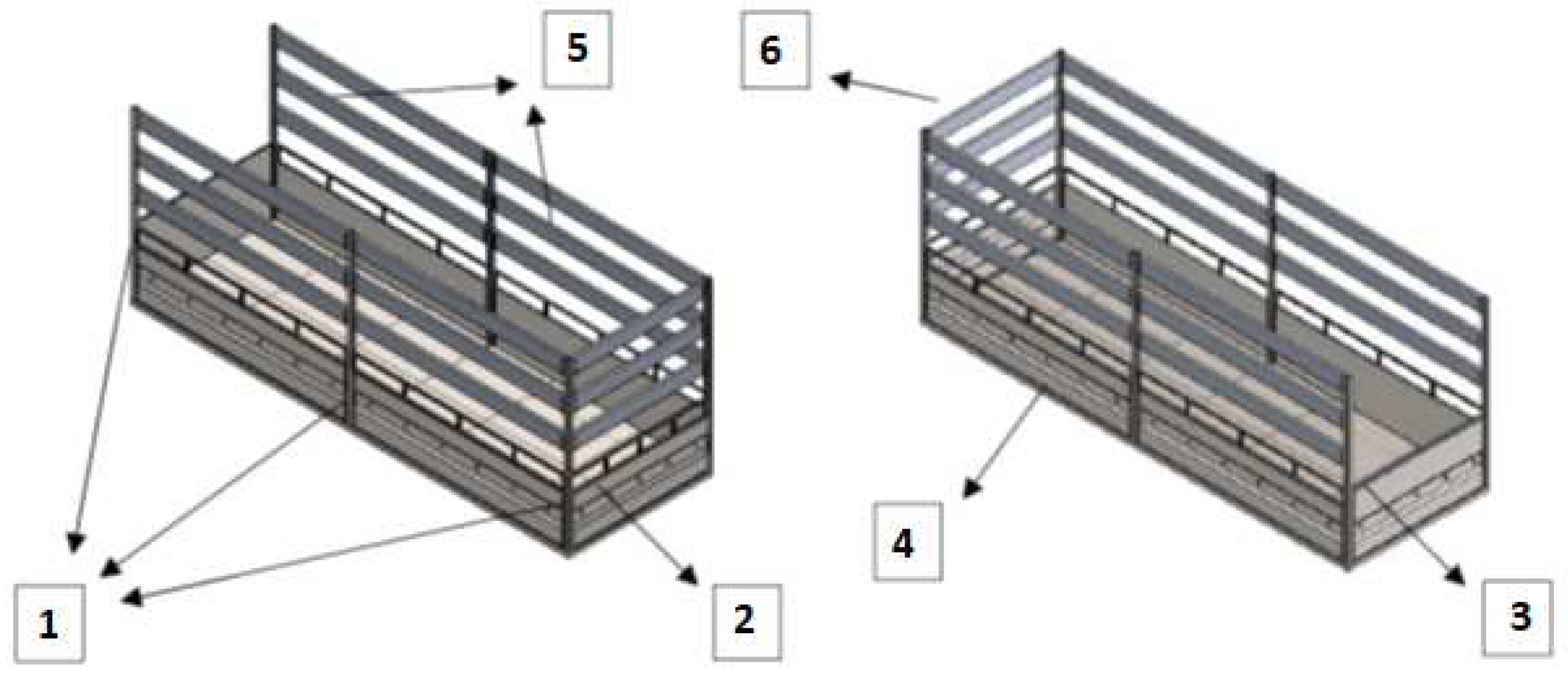 5
6
1
2
4
3