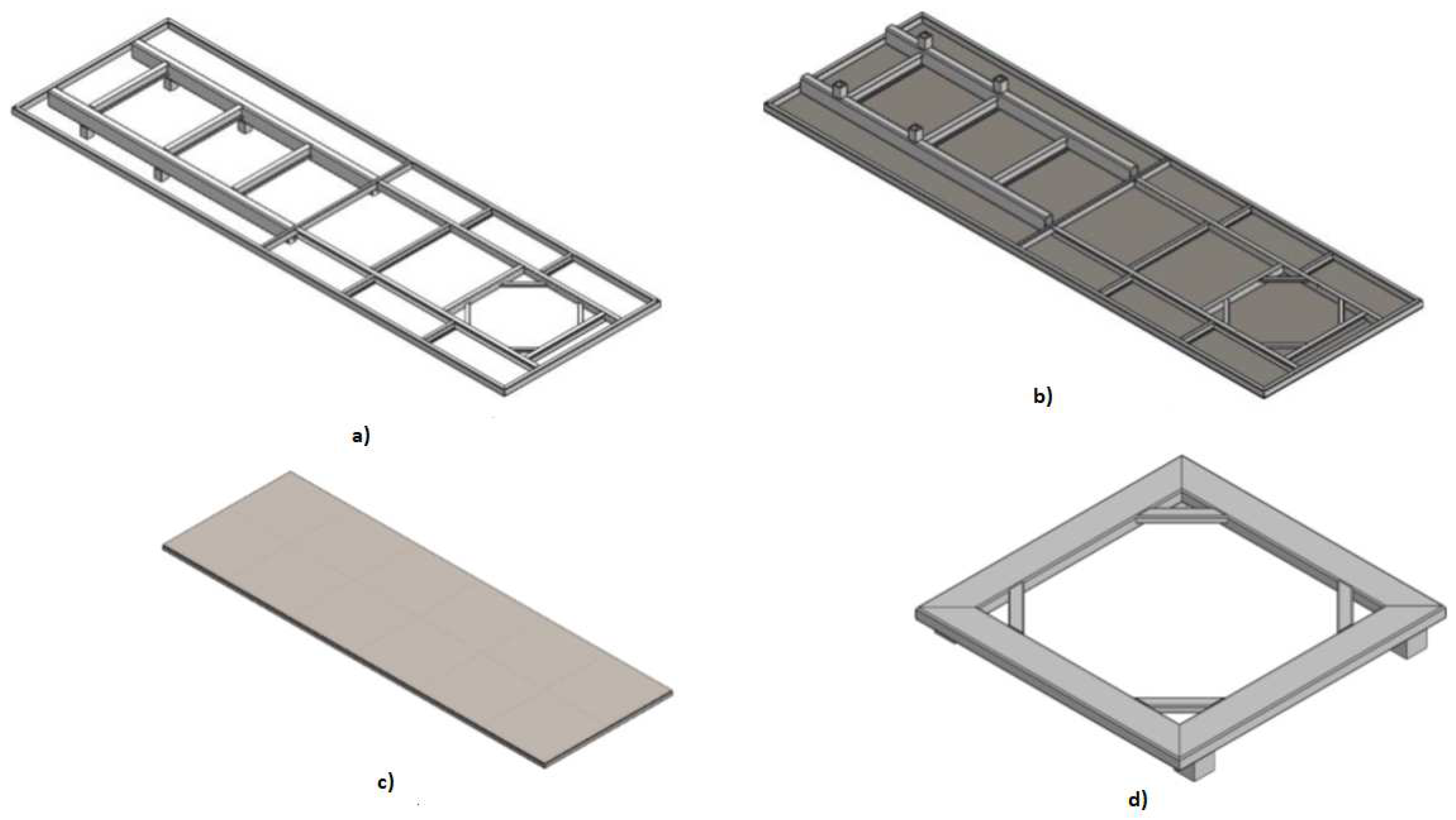 a)

b)

c)

d)