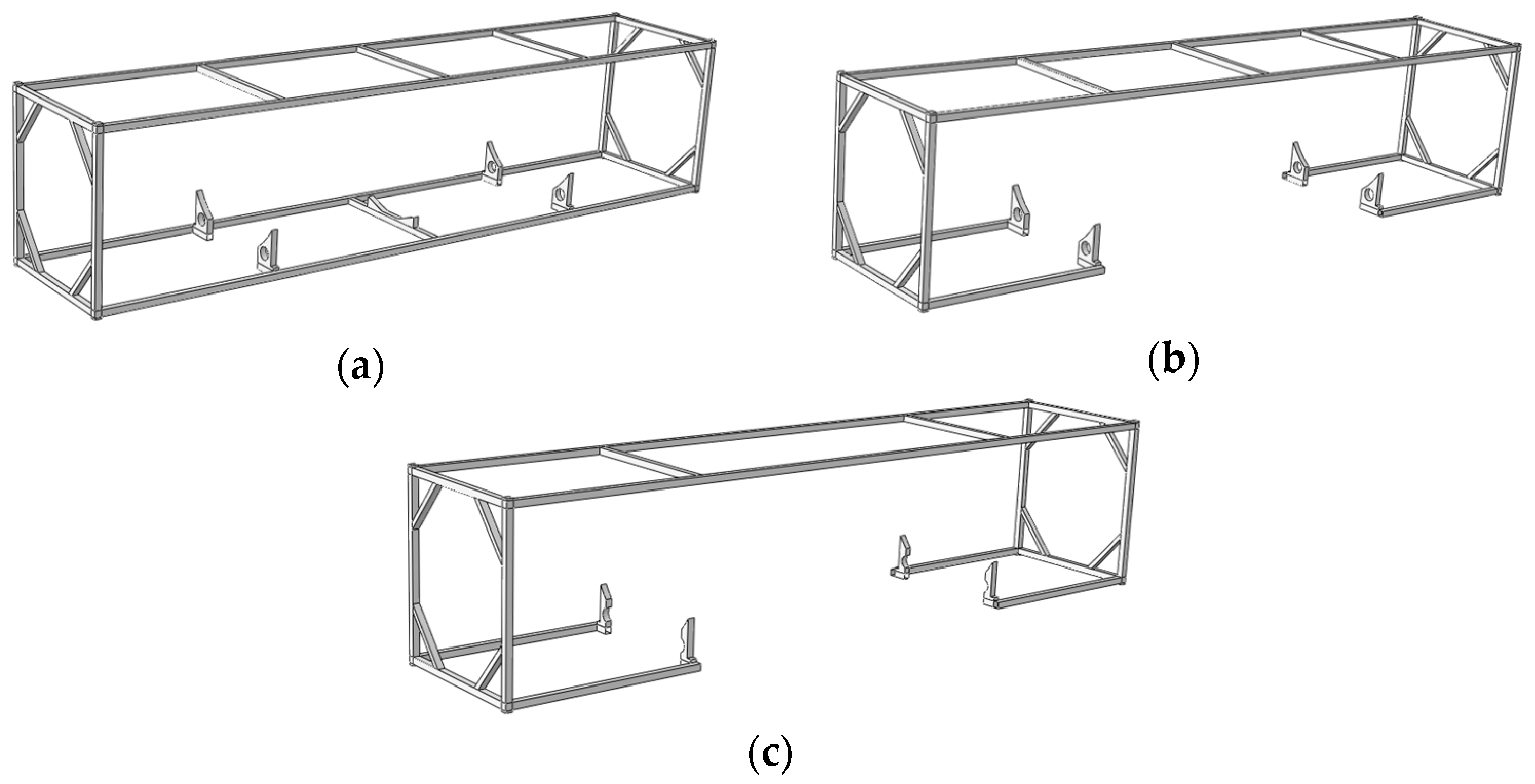 (a)

(b)

(c)