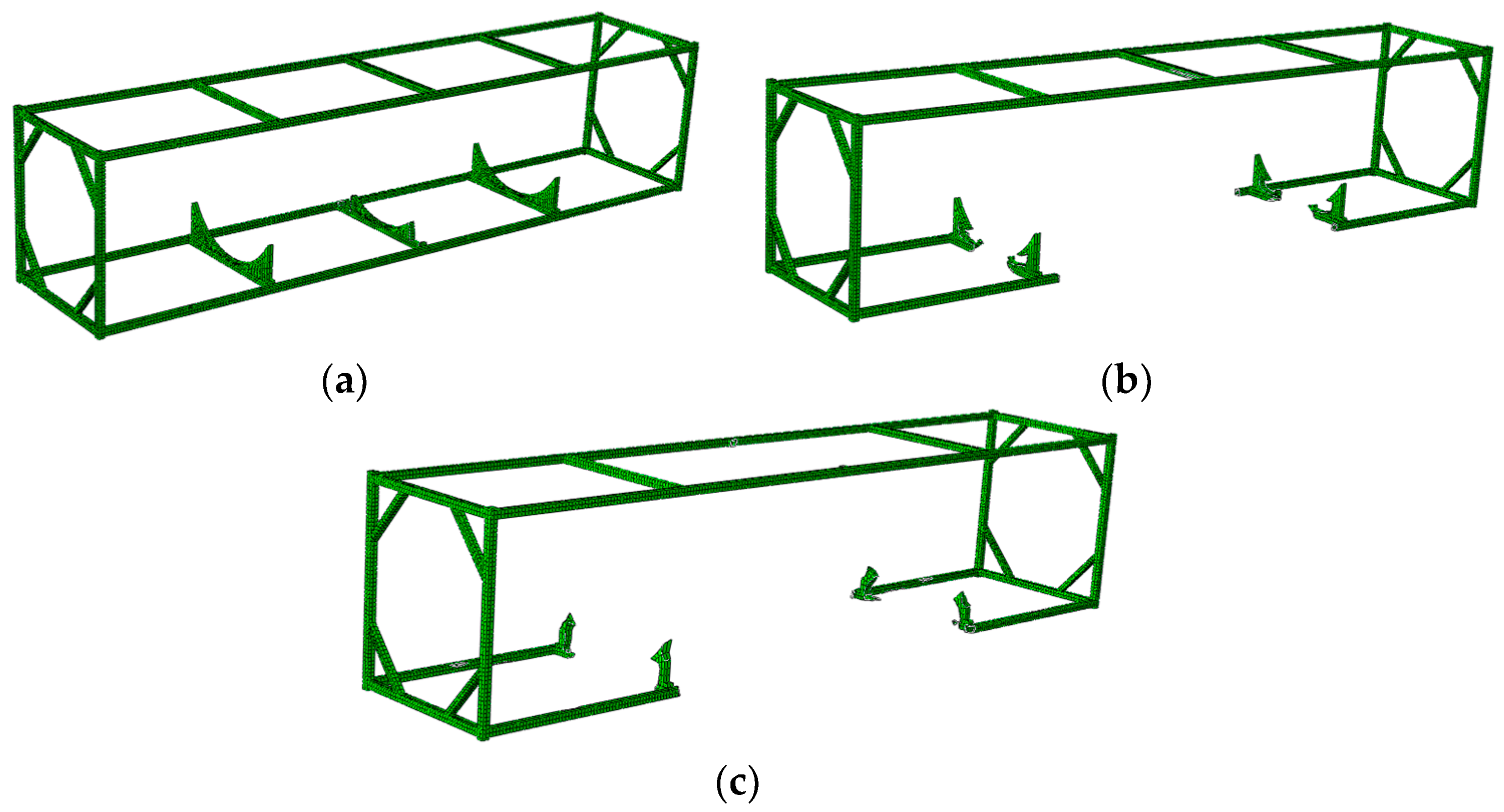 (a)

(b)

(c)