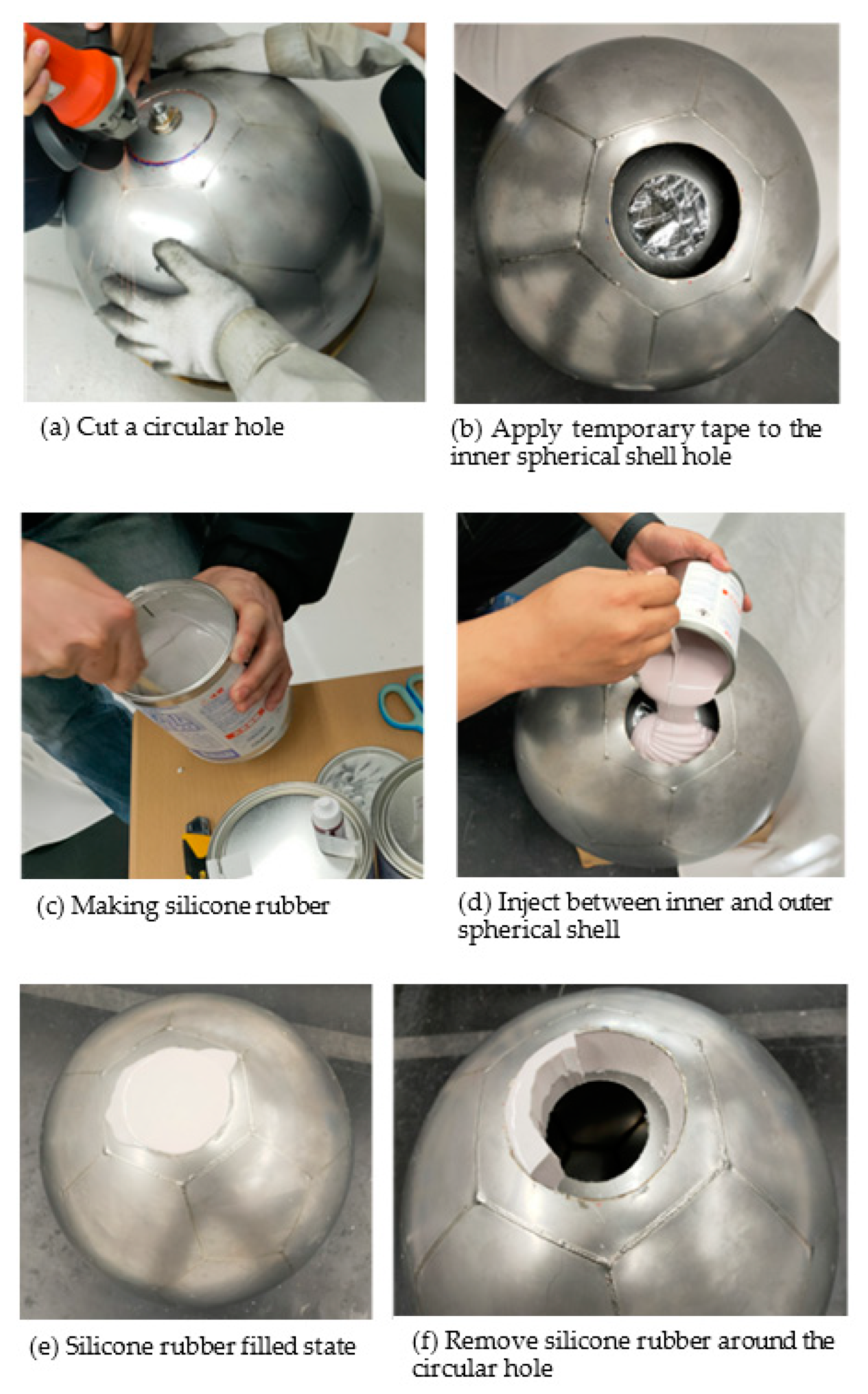 (a) Cut a circular hole

(b) Apply temporary tape to the inner spherical shell hole

(c) Making silicone rubber

(d) Inject between inner and outer spherical shell

(e) Silicone rubber filled state

(f) Remove silicone rubber around the circular hole