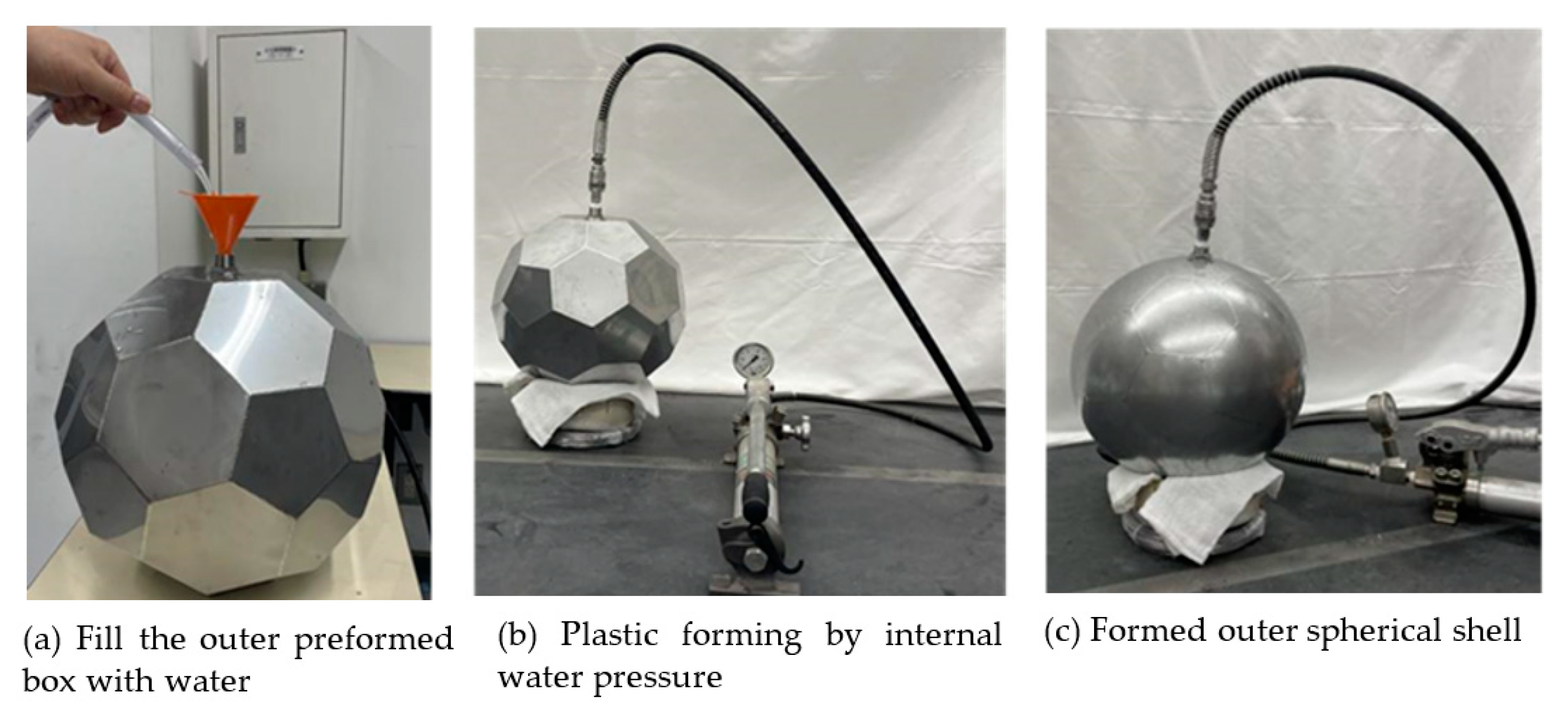 (a) Fill the outer preformed box with water

(b) Plastic forming by internal water pressure

(c) Formed outer spherical shell