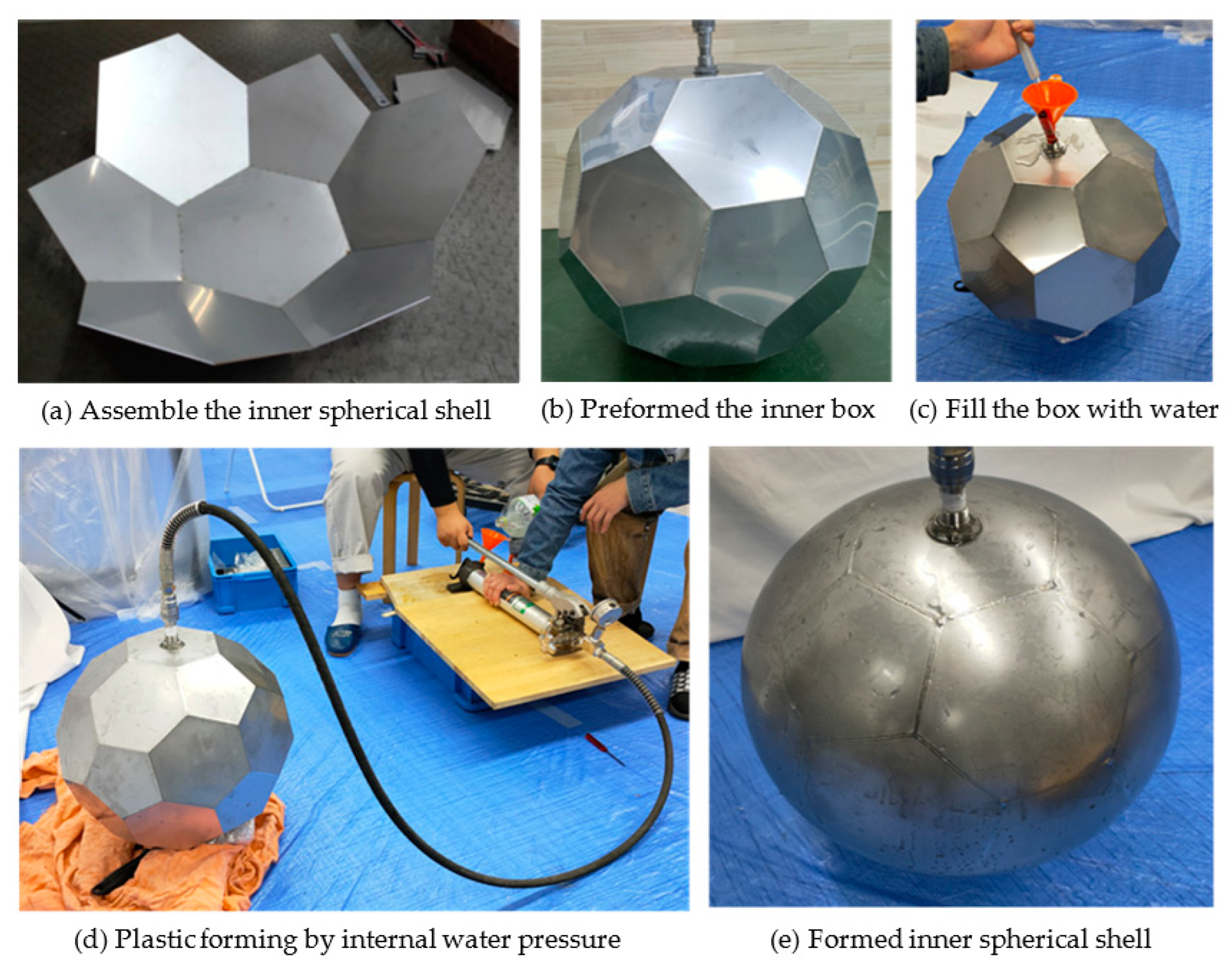 (a) Assemble the inner spherical shell

(b) Preformed the inner box

(c) Fill the box with water

(d) Plastic forming by internal water pressure

(e) Formed inner spherical shell