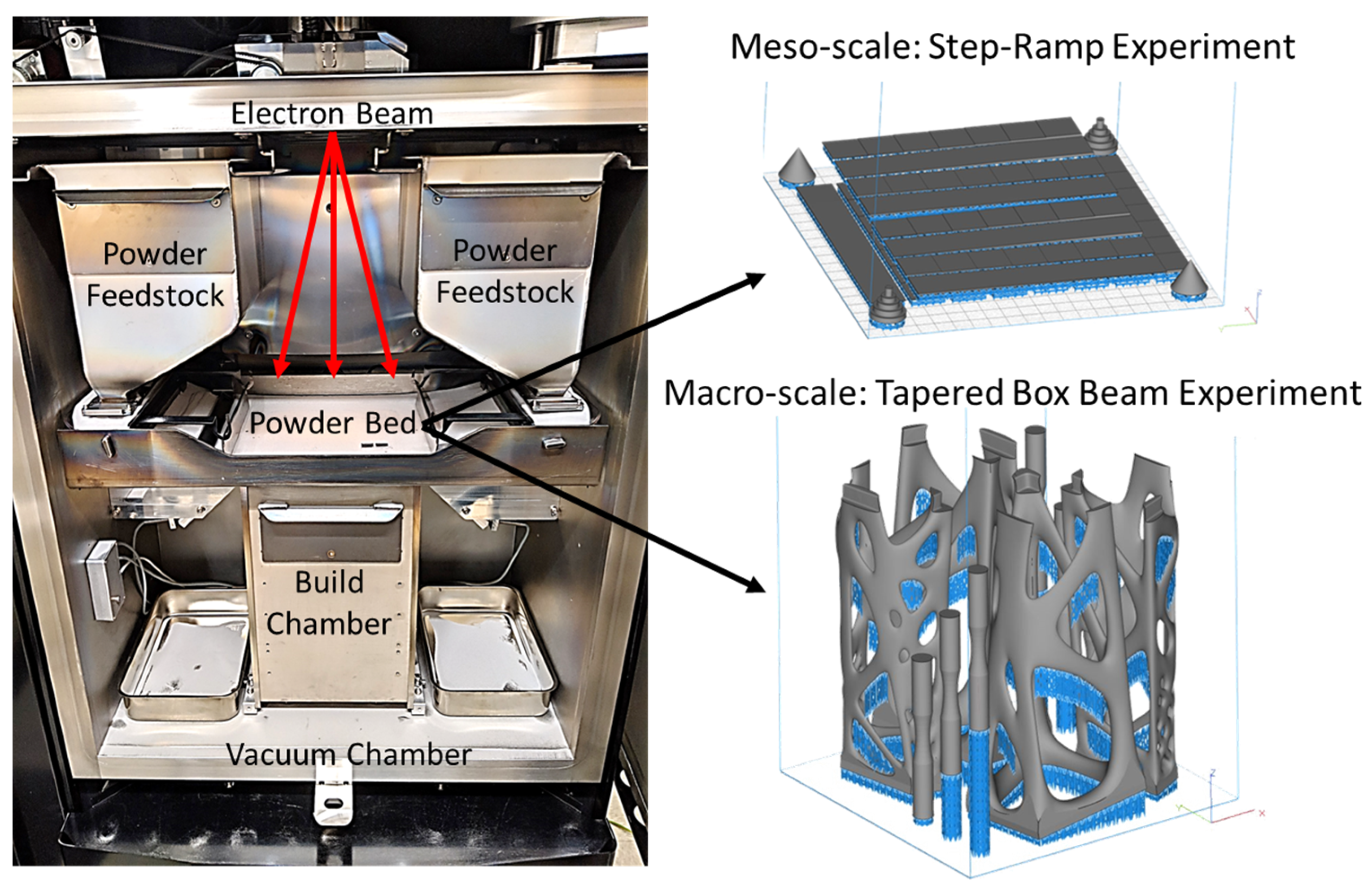 Electron Beam

Powder Feedstock

Powder Feedstock

Powder Bed

Build Chamber

Vacuum Chamber

Meso-scale: Step-Ramp Experiment

Macro-scale: Tapered Box Beam Experiment