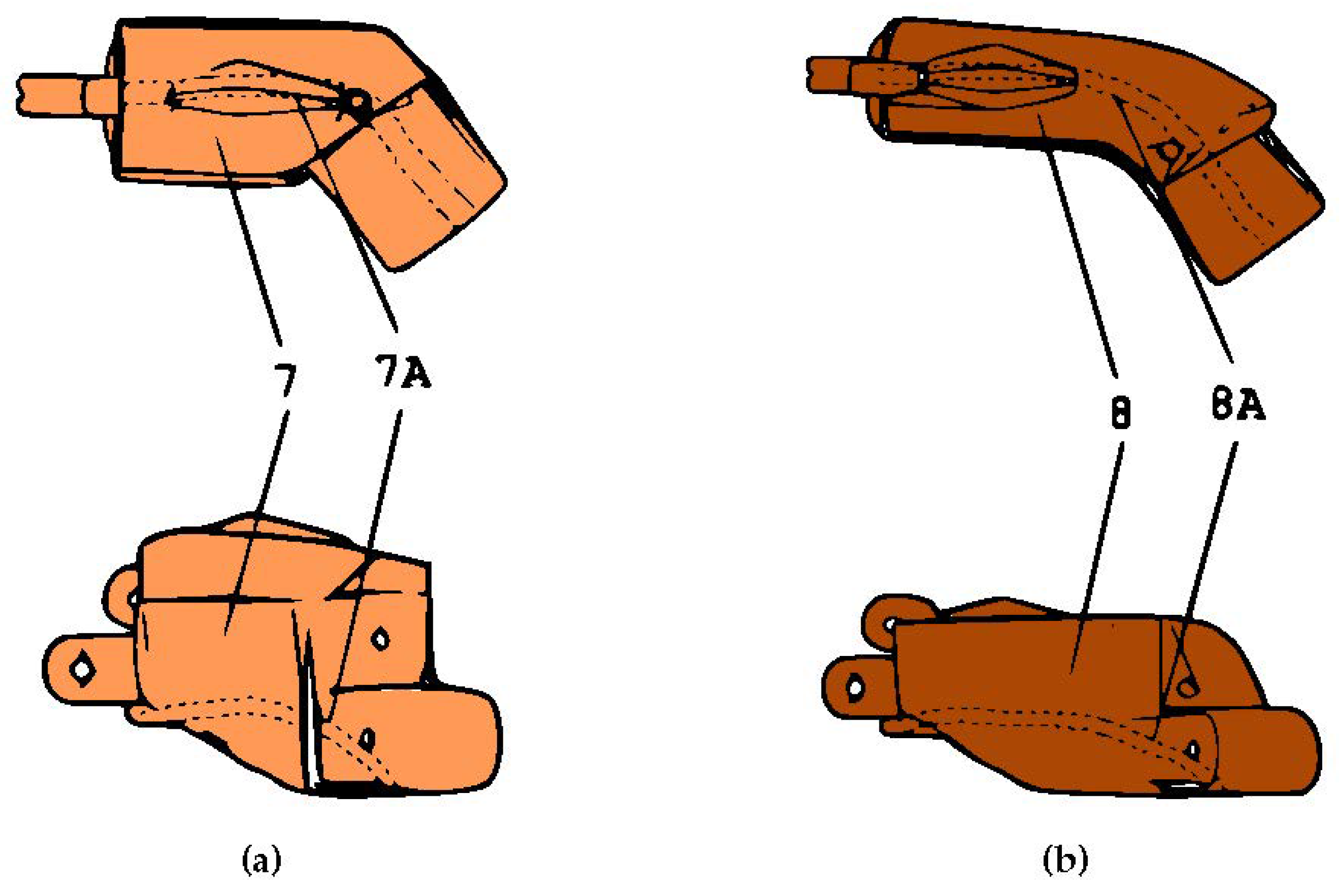 7 7A

8 8A

(a)

(b)