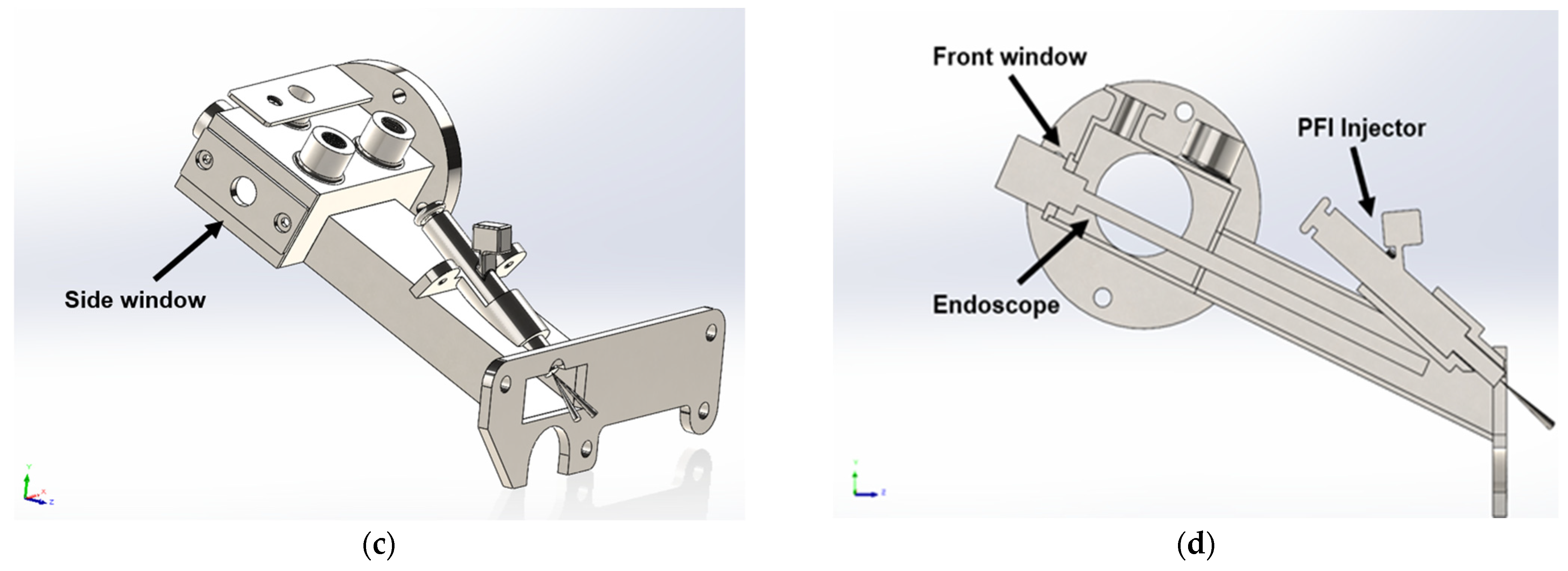 Side window

Y
X Z

(c)

Front window

PFI Injector

Endoscope

Y
Z

(d)