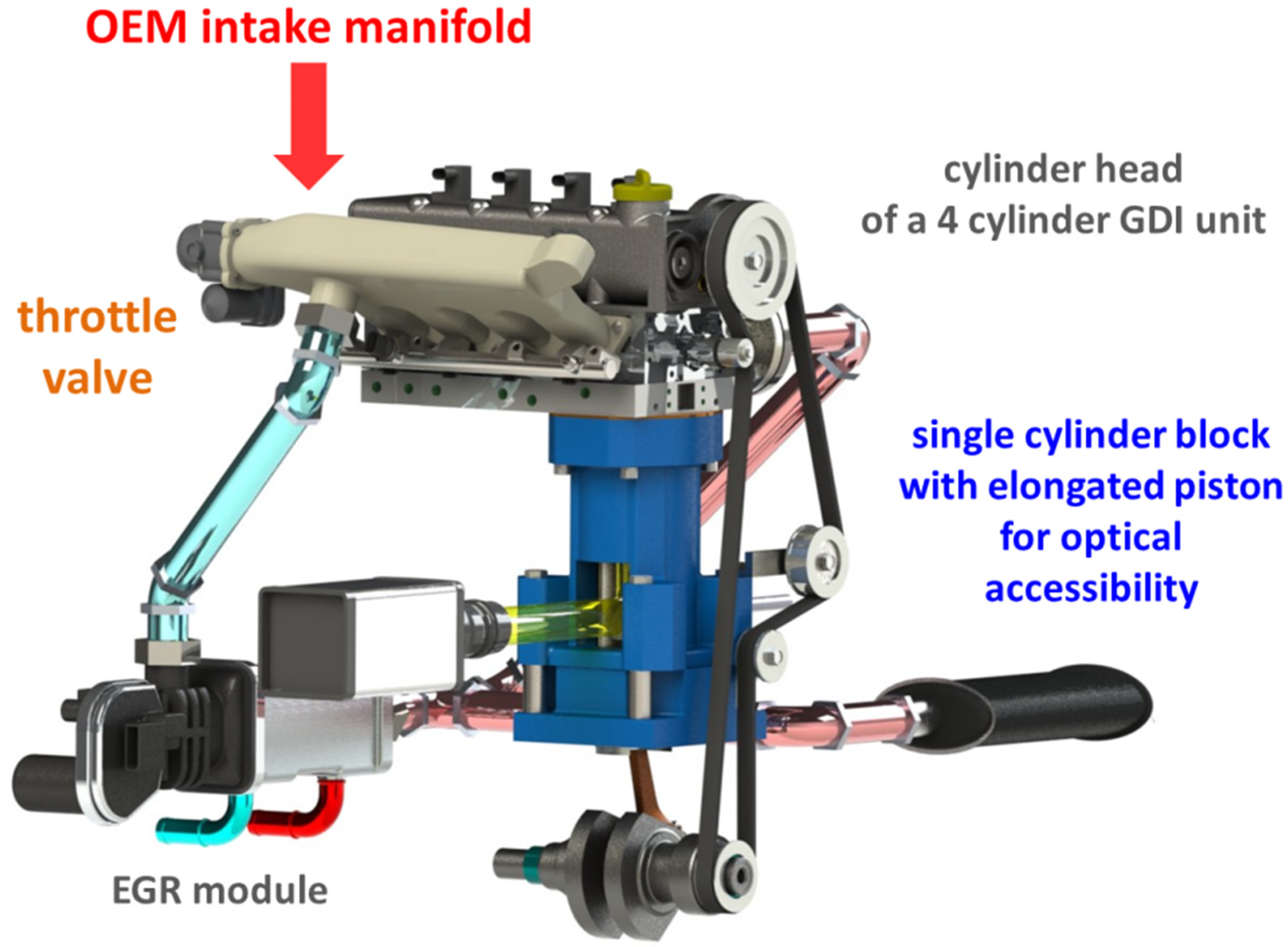 OEM intake manifold

cylinder head of a 4 cylinder GDI unit

throttle valve

single cylinder block with elongated piston for optical accessibility

EGR module