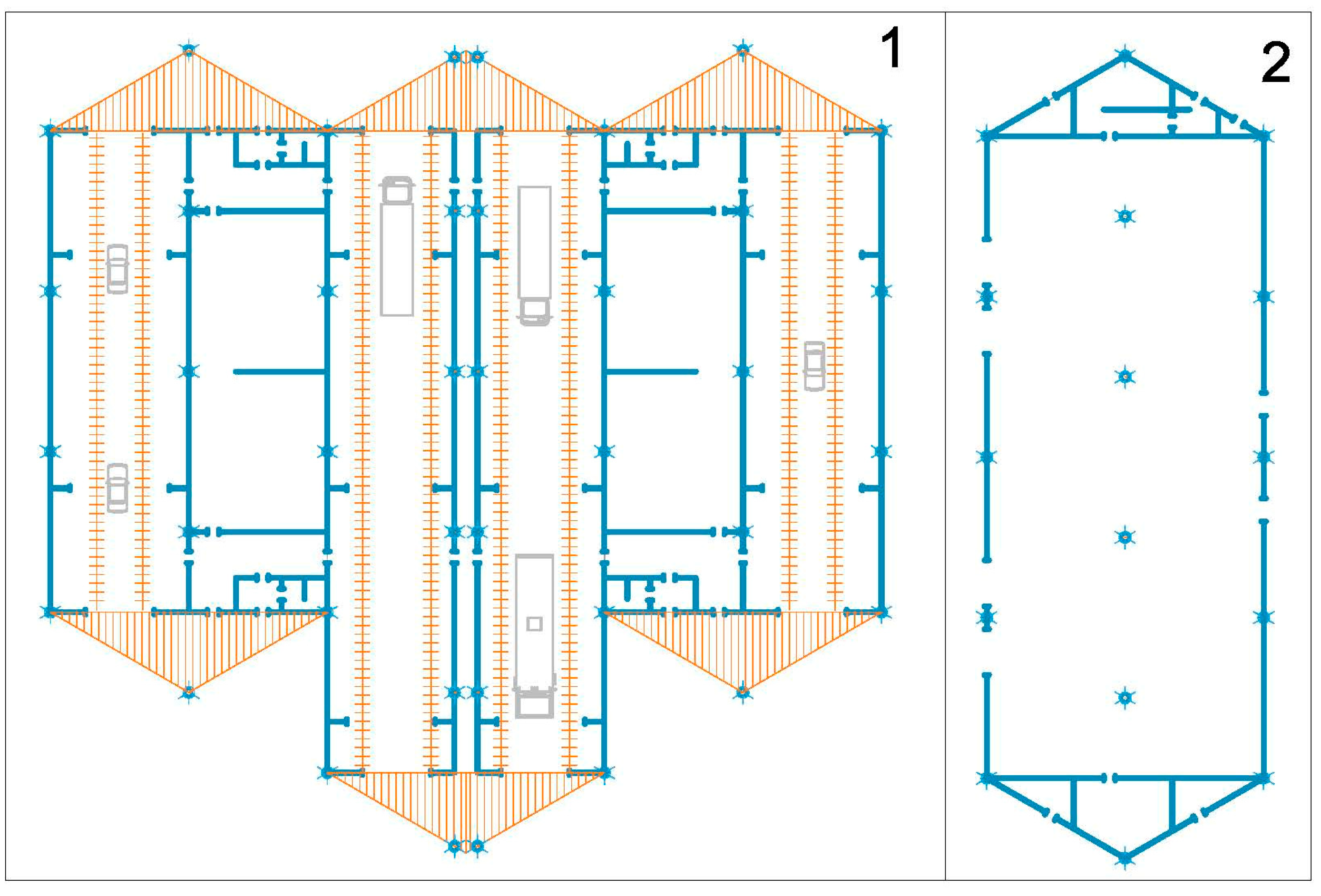 1

2