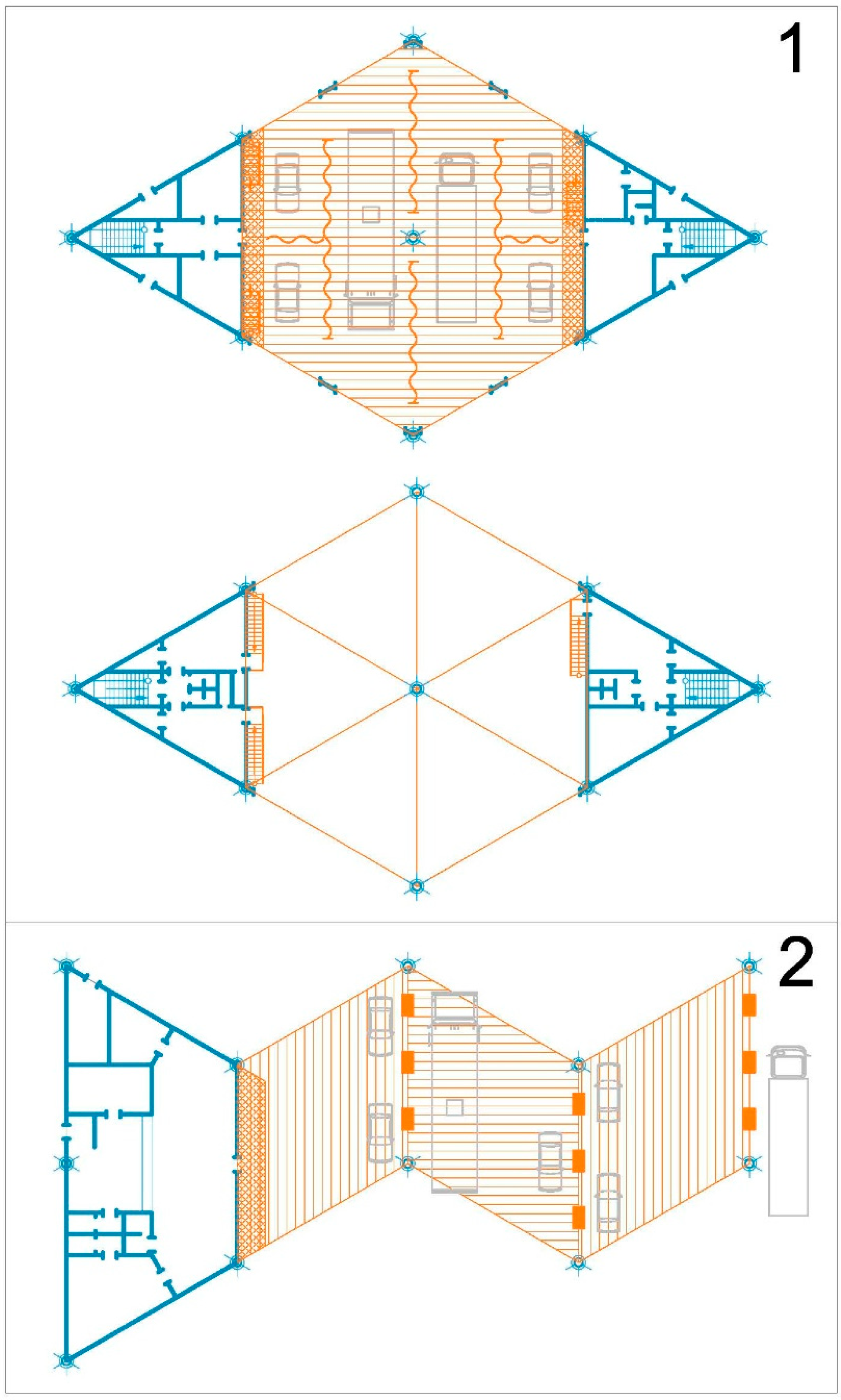 1

2