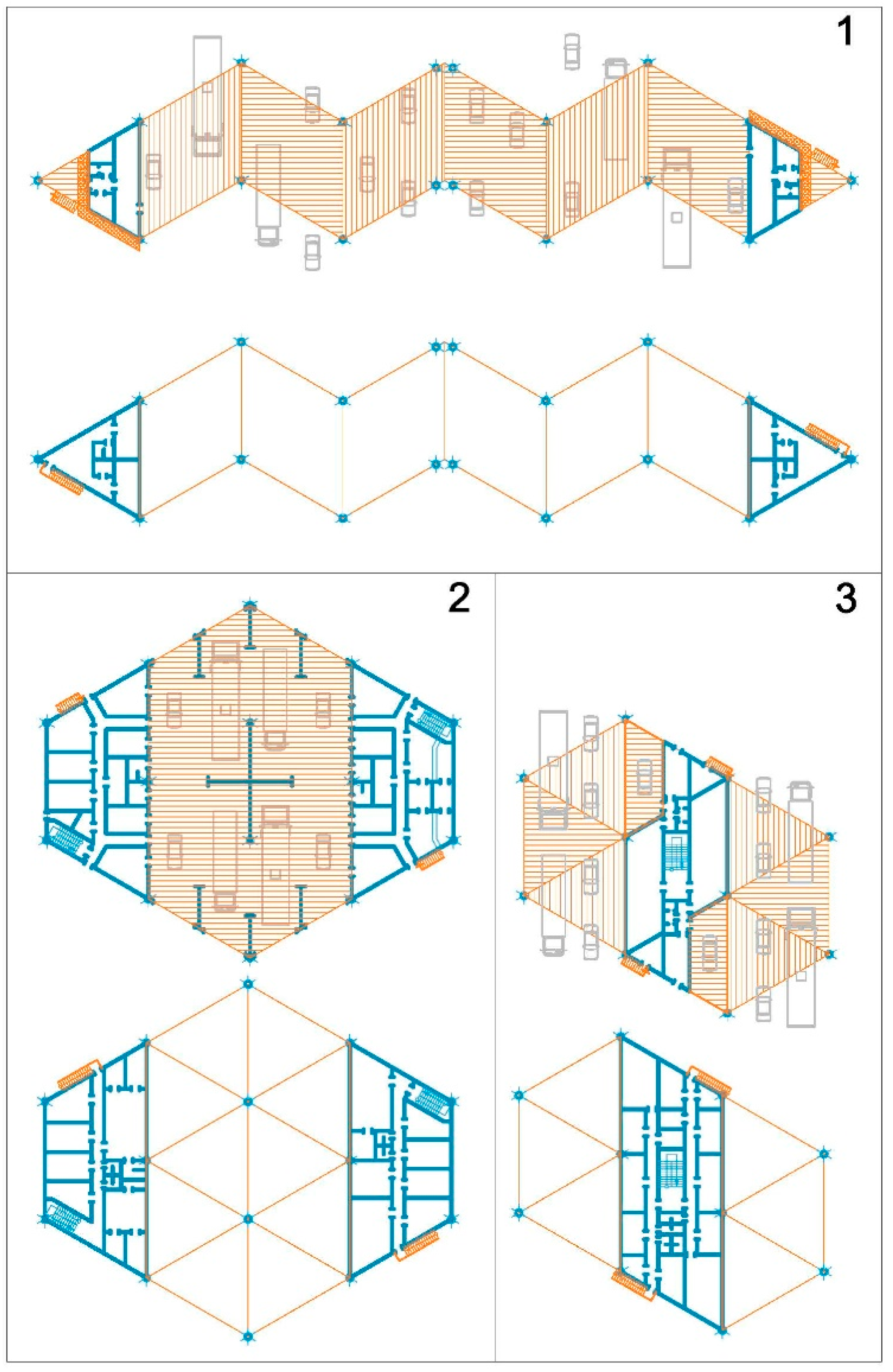 1

2

3