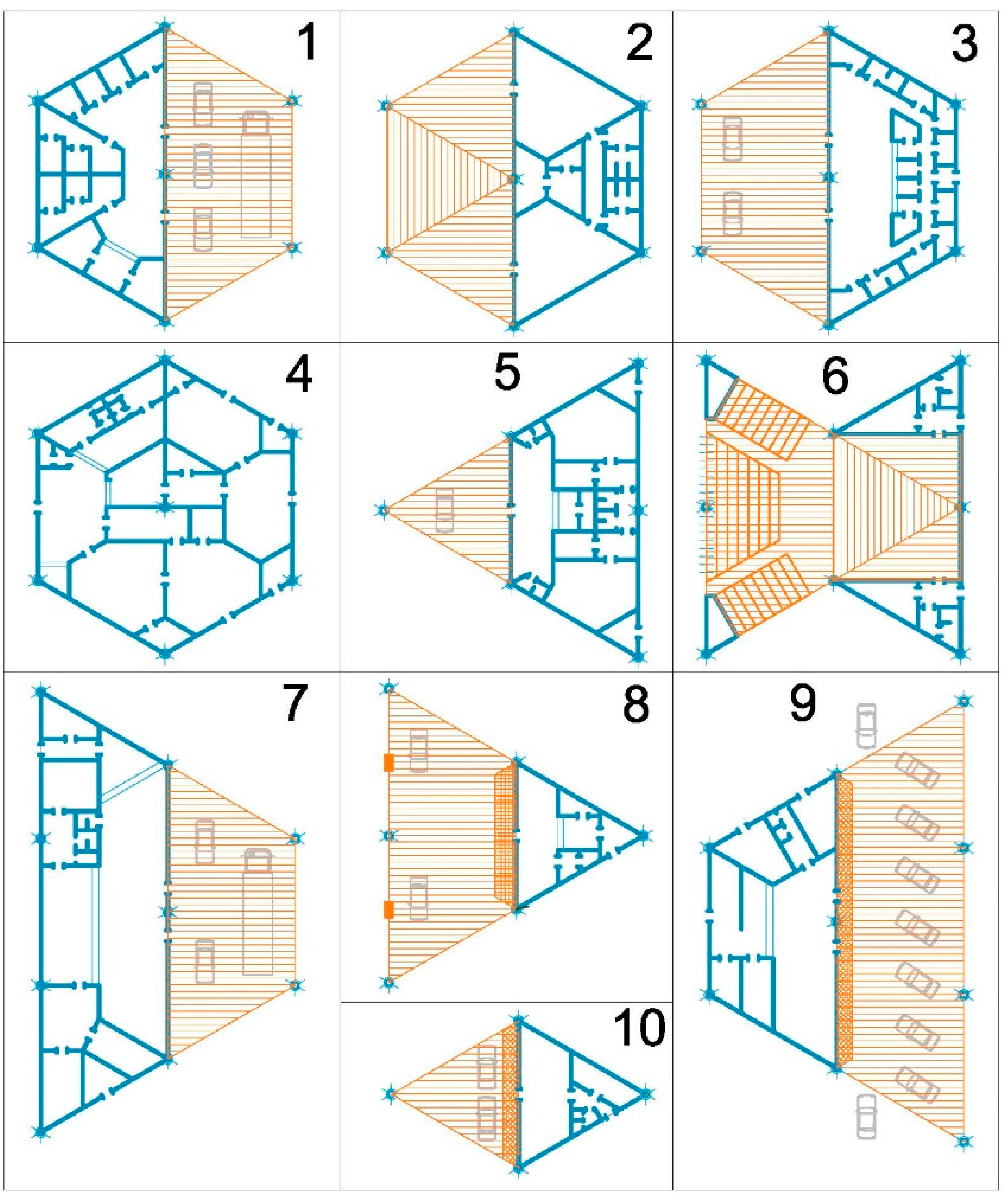 1
2
3
4
5
6
7
8
9
10