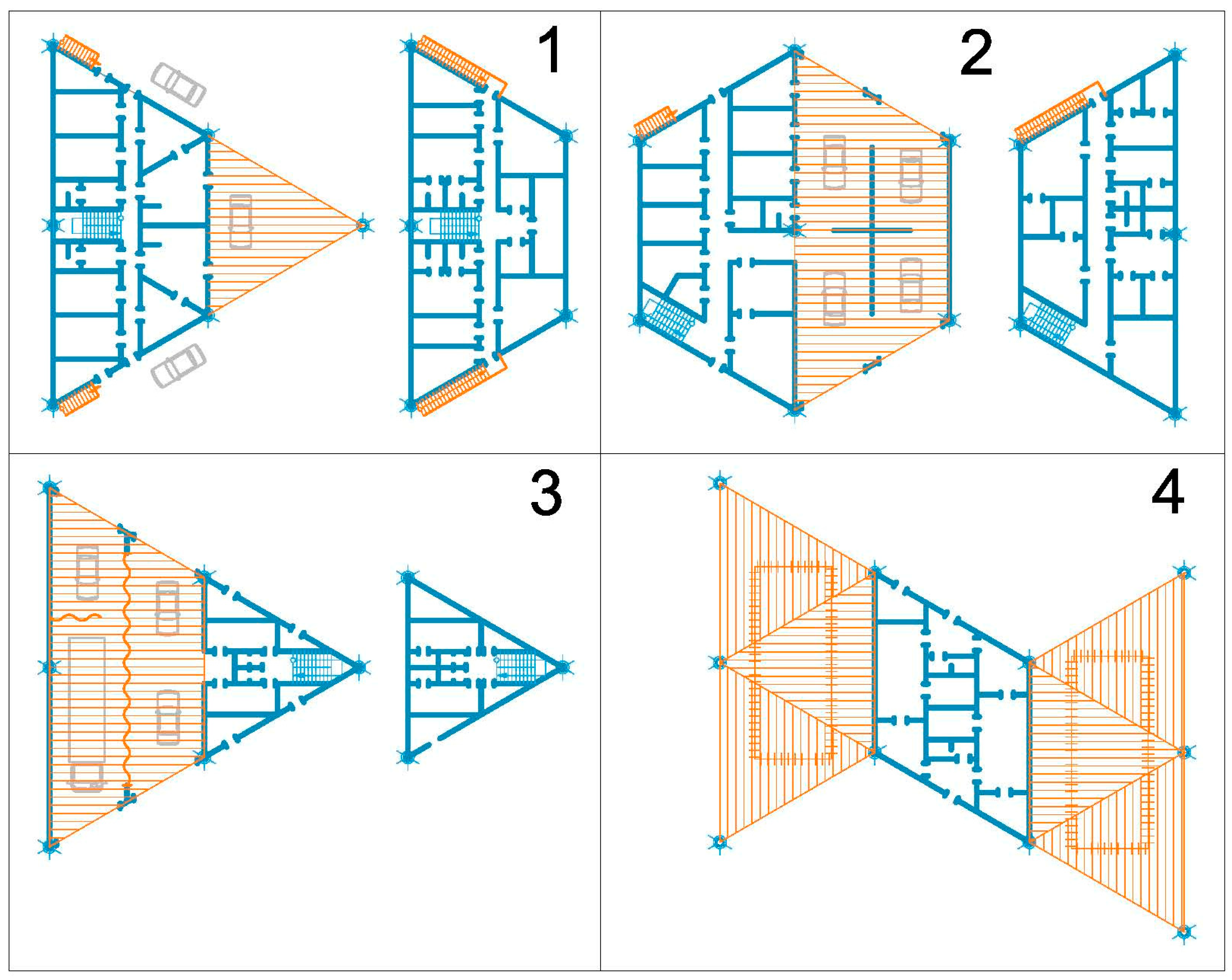 1

2

3

4