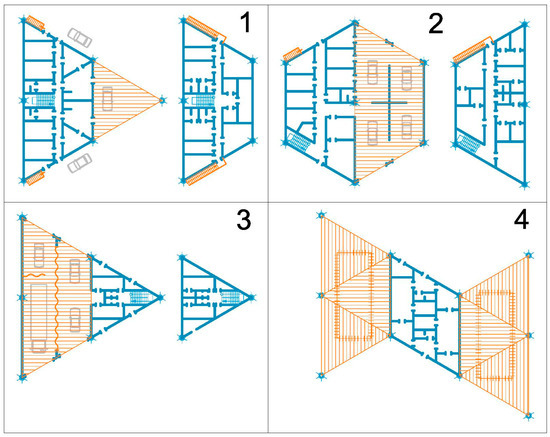 1

2

3

4