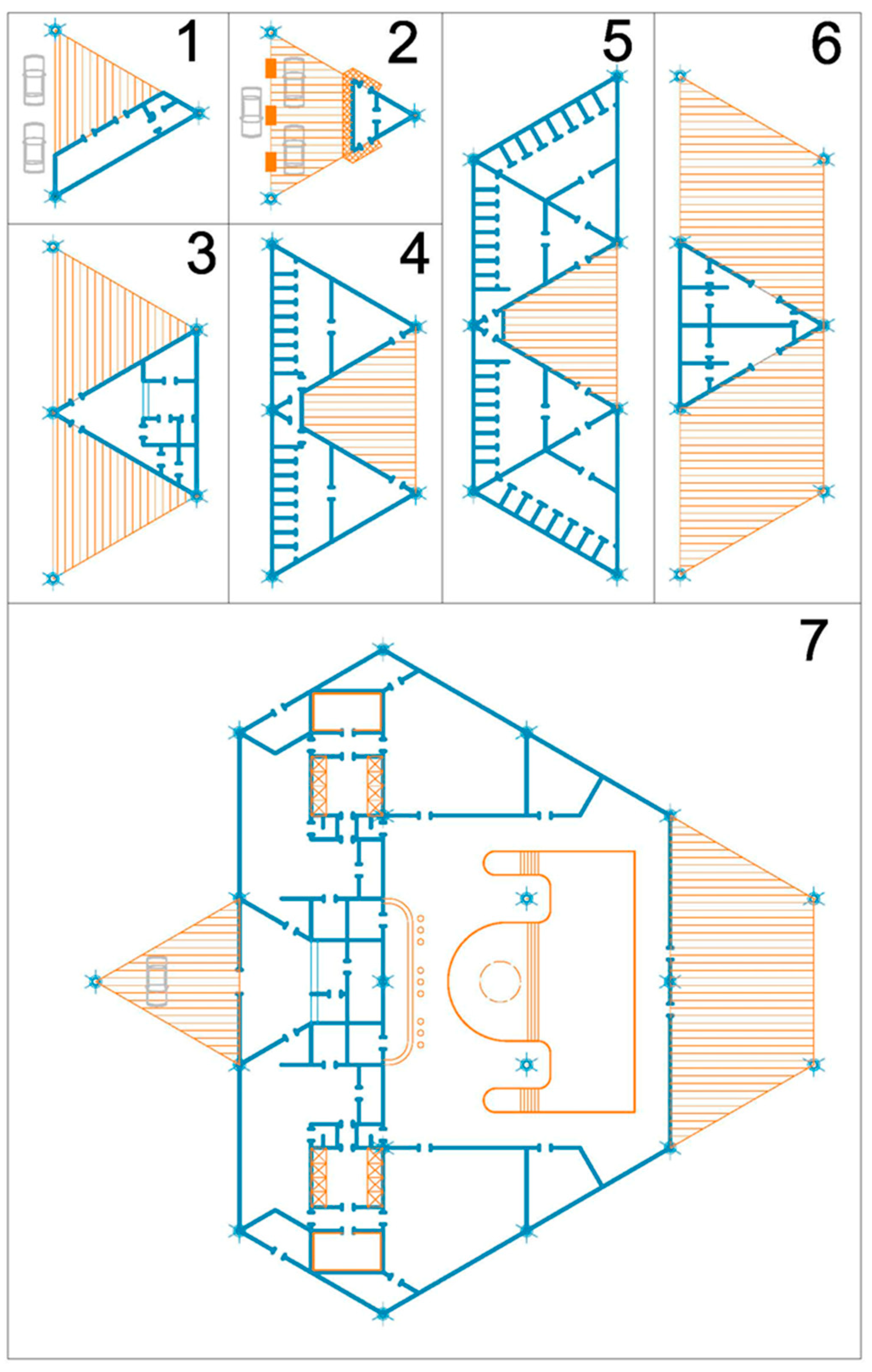 1
2
5
6
3
4
7