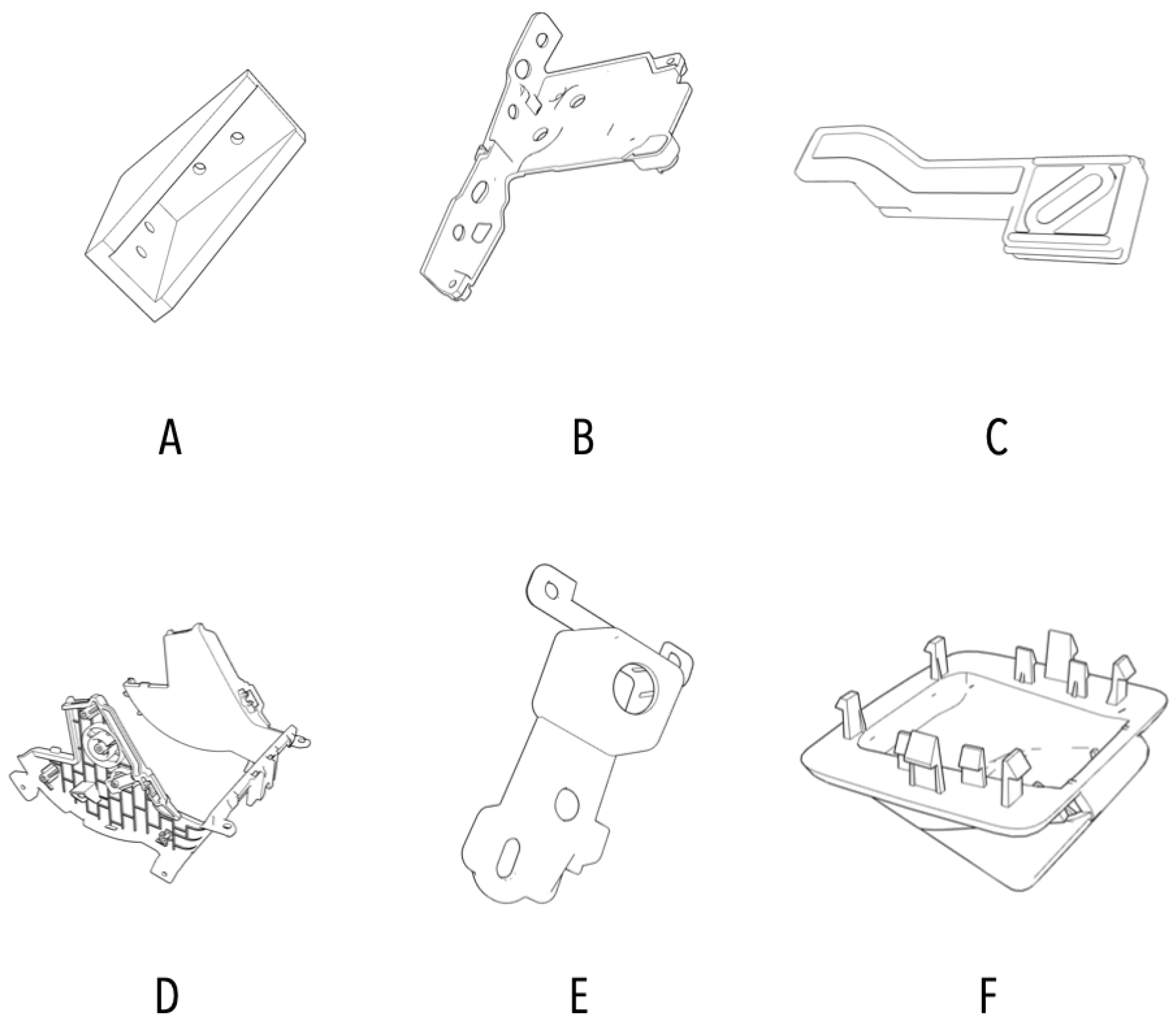 A

B

C

D

E

F