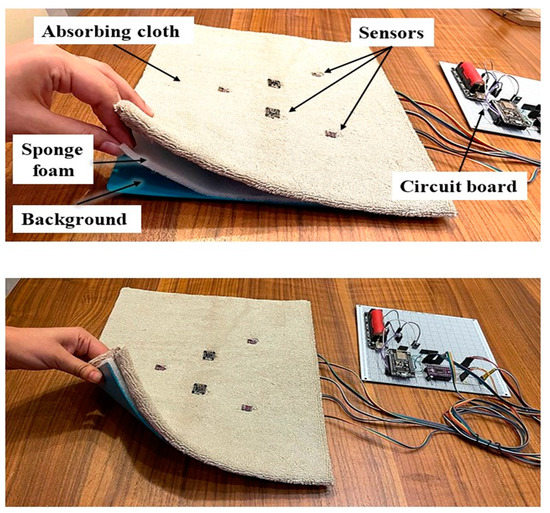 Absorbing cloth

Sensors

Sponge foam

Background

Circuit board