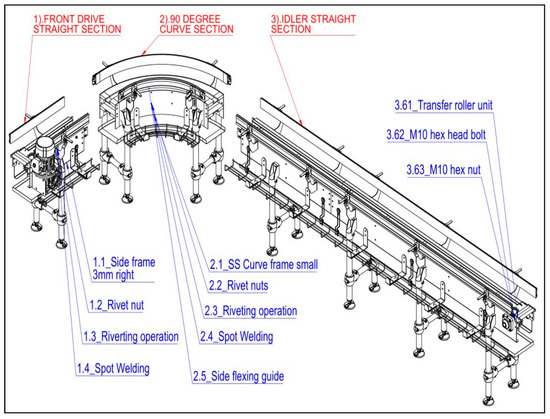 1).FRONT DRIVE STRAIGHT SECTION

2).90 DEGREE CURVE SECTION

3).IDLER STRAIGHT SECTION

3.61_Transfer roller unit

3.62_M10 hex head bolt

3.63_M10 hex nut

1.1_Side frame 3mm right

1.2_Rivet nut

1.3_Riverting operation

1.4_Spot Welding

2.1_SS Curve frame small

2.2_Rivet nuts

2.3_Riveting operation

2.4_Spot Welding

2.5_Side flexing guide