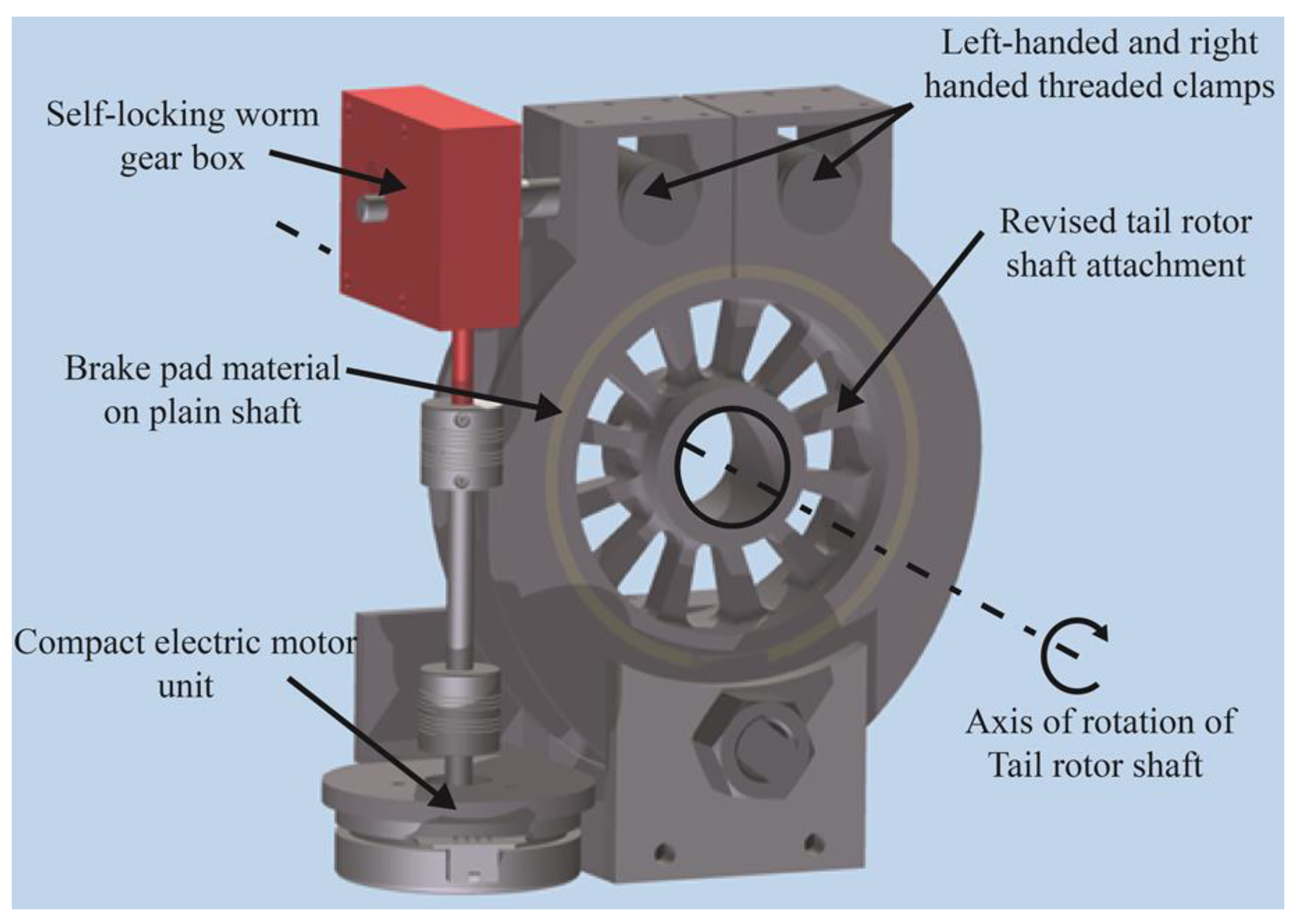 Left-handed and right handed threaded clamps

Self-locking worm gear box

Revised tail rotor shaft attachment

Brake pad material on plain shaft

Compact electric motor unit

Axis of rotation of Tail rotor shaft