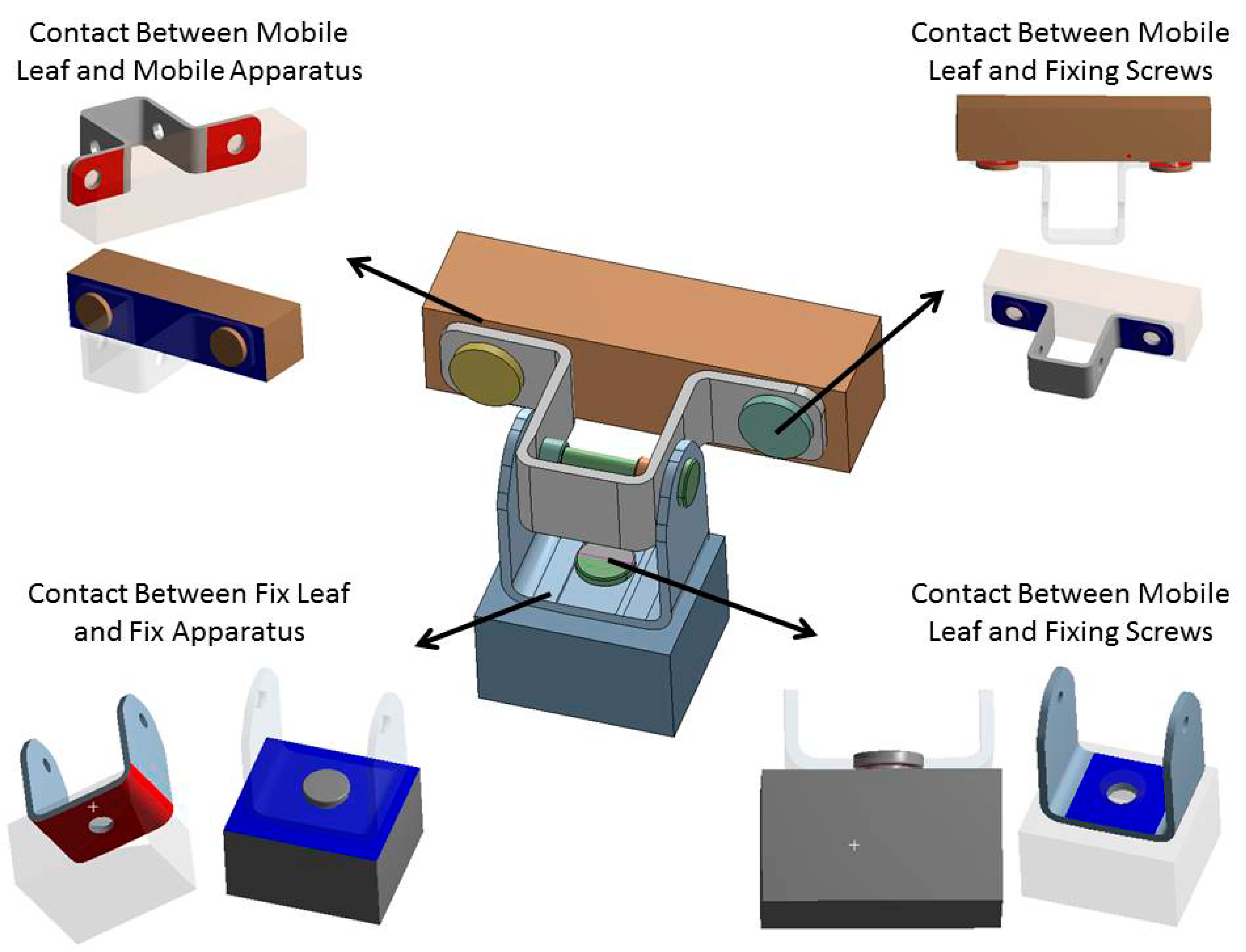 Contact Between Mobile Leaf and Mobile Apparatus

Contact Between Mobile Leaf and Fixing Screws

Contact Between Fix Leaf and Fix Apparatus

Contact Between Mobile Leaf and Fixing Screws