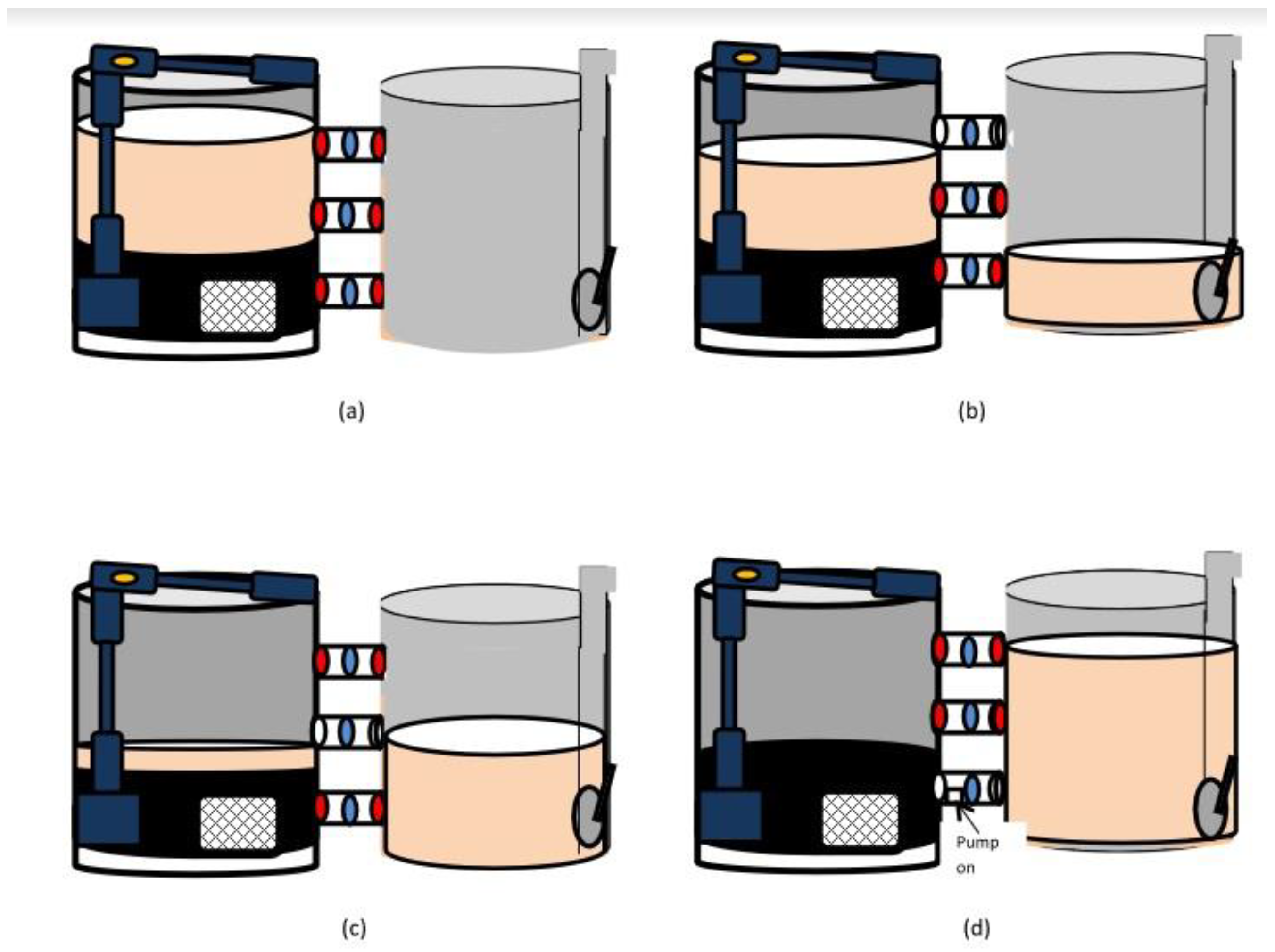 (a)

(b)

(c)

Pump on

(d)