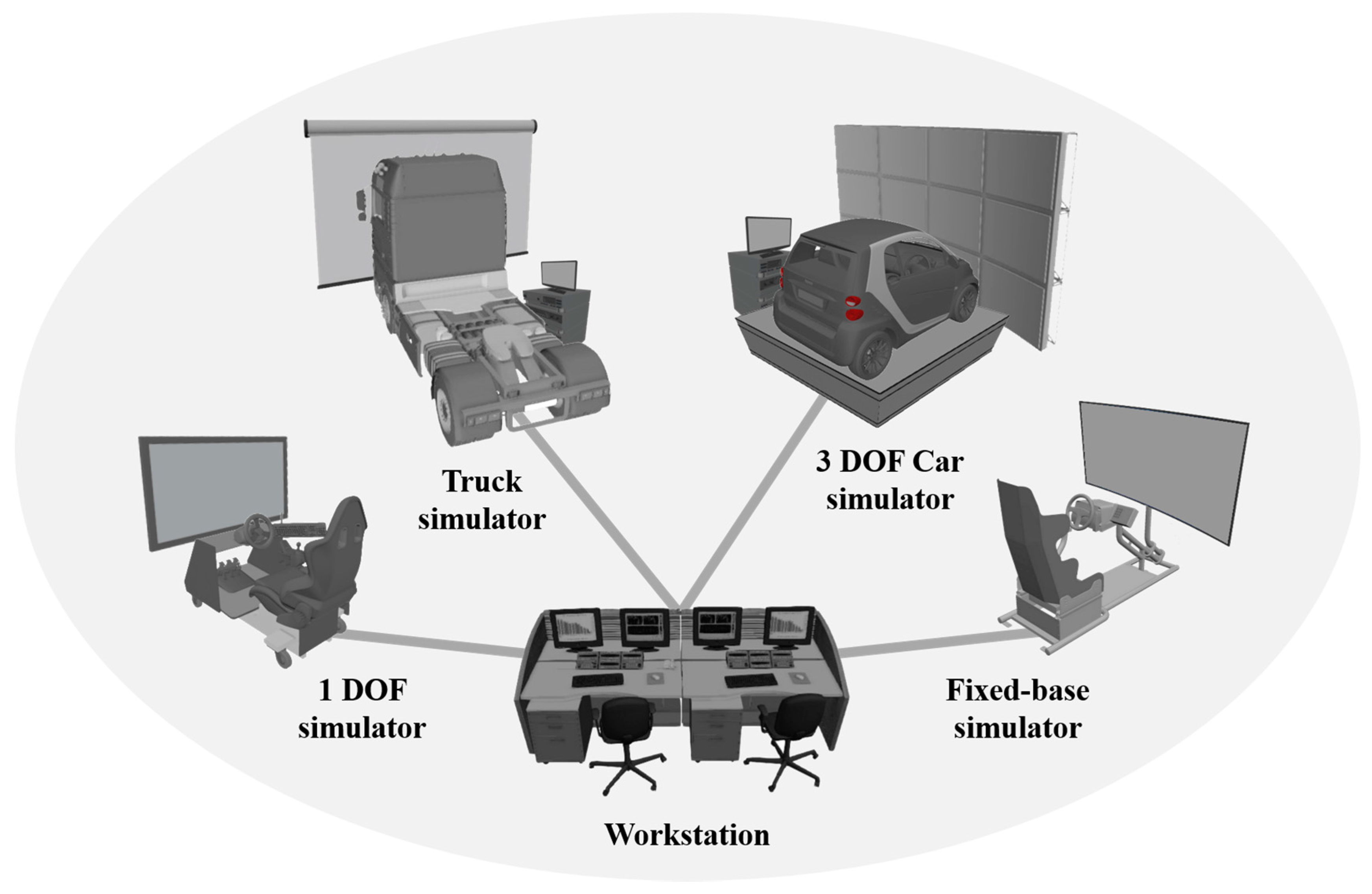 Truck simulator

3 DOF Car simulator

1 DOF simulator

Fixed-base simulator

Workstation