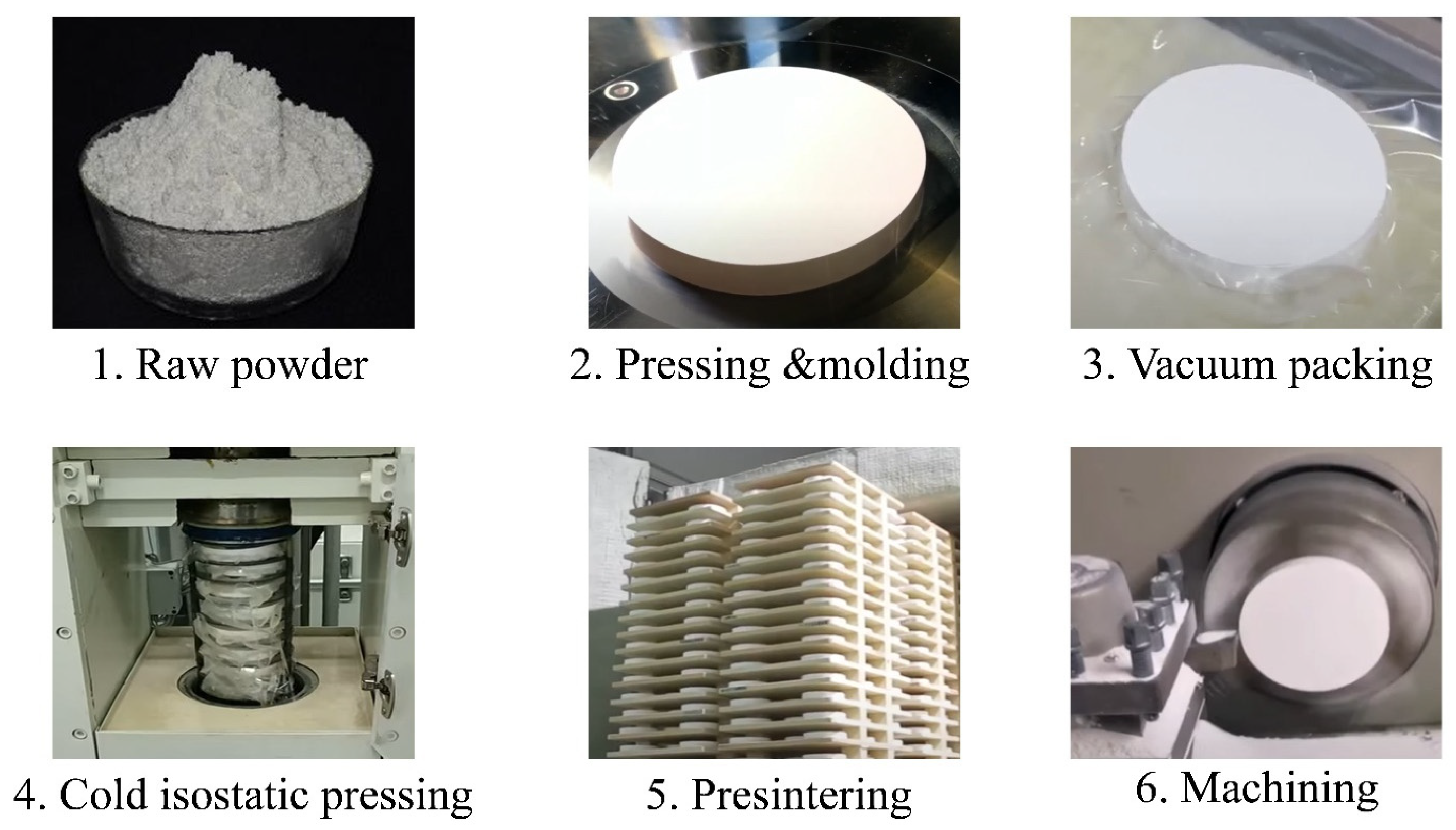 1. Raw powder

2. Pressing &molding

3. Vacuum packing

4. Cold isostatic pressing

5. Presintering

6. Machining