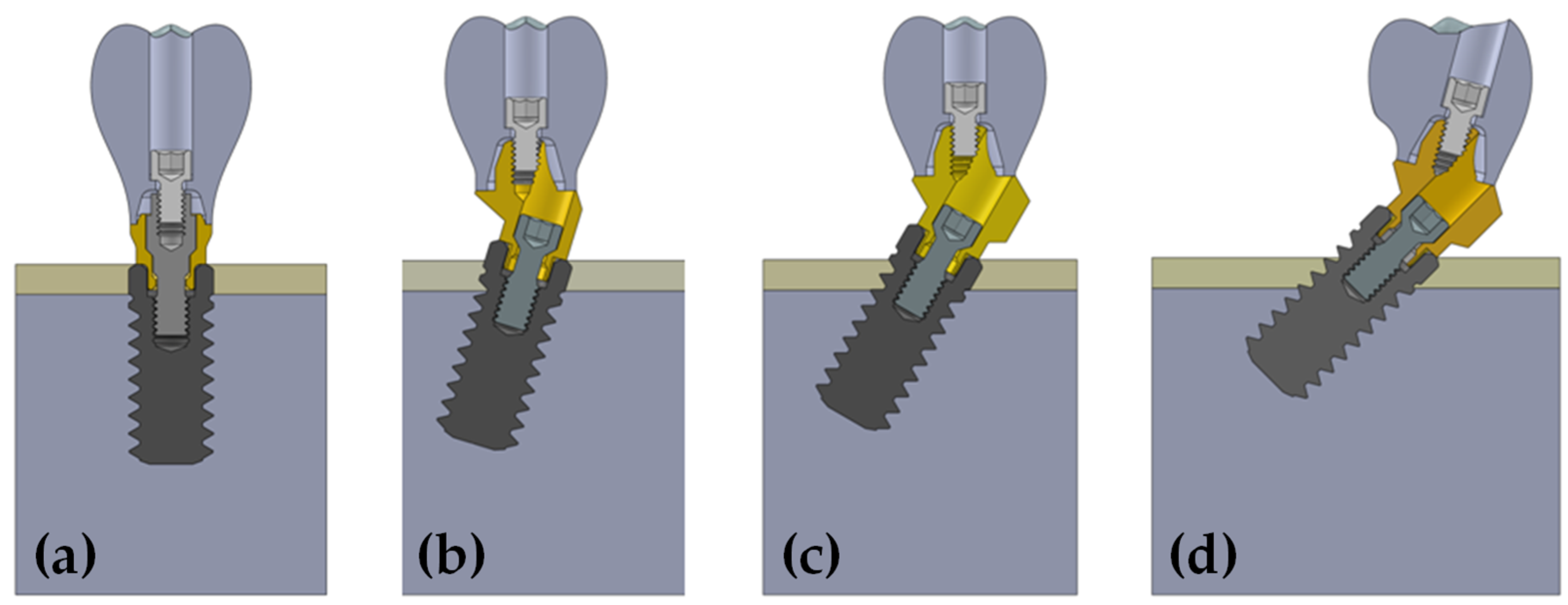 (a)

(b)

(c)

(d)