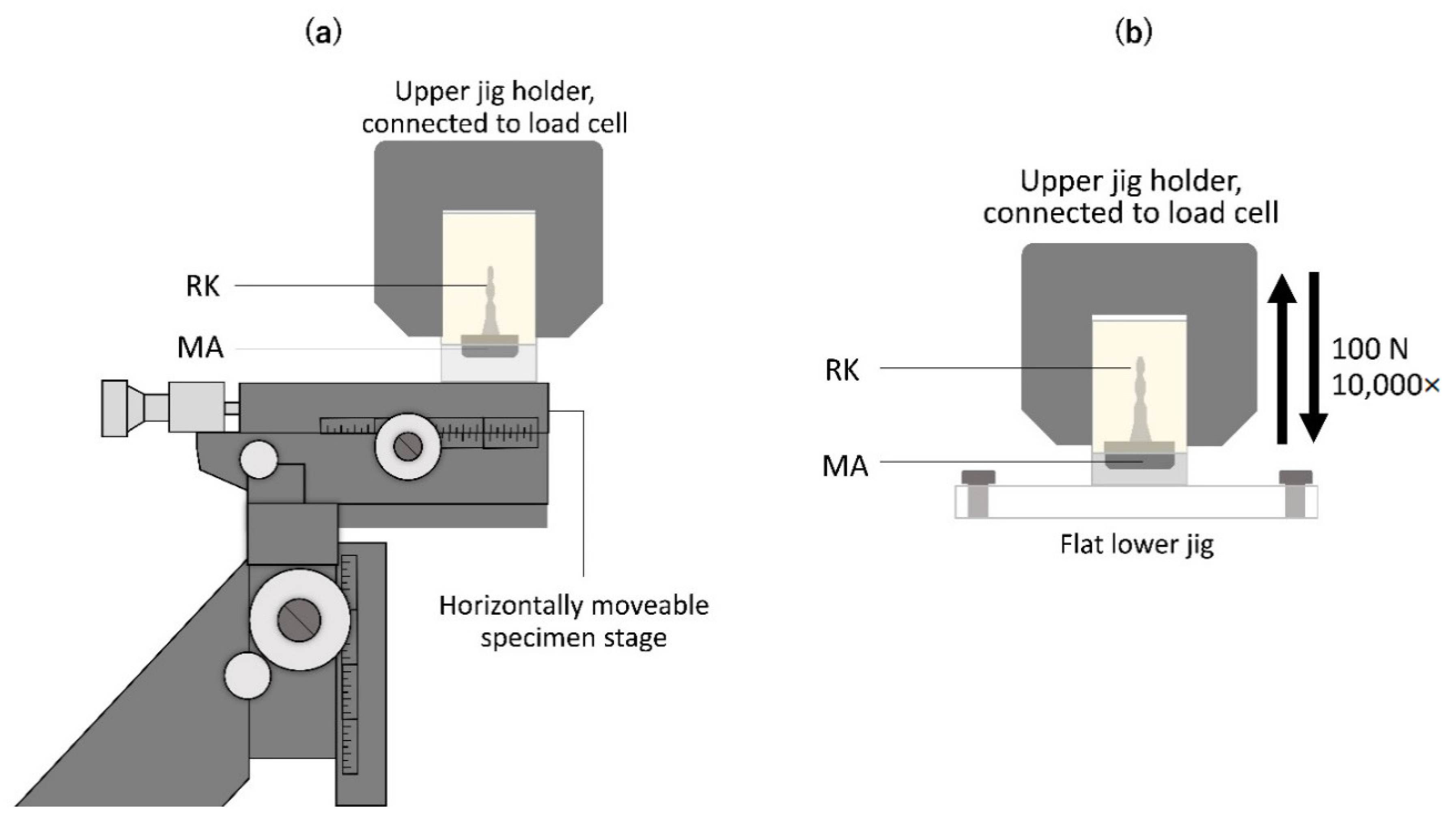 (a)

Upper jig holder, connected to load cell

RK

MA

Horizontally moveable specimen stage

(b)

Upper jig holder, connected to load cell

RK

MA

100 N
10,000×

Flat lower jig