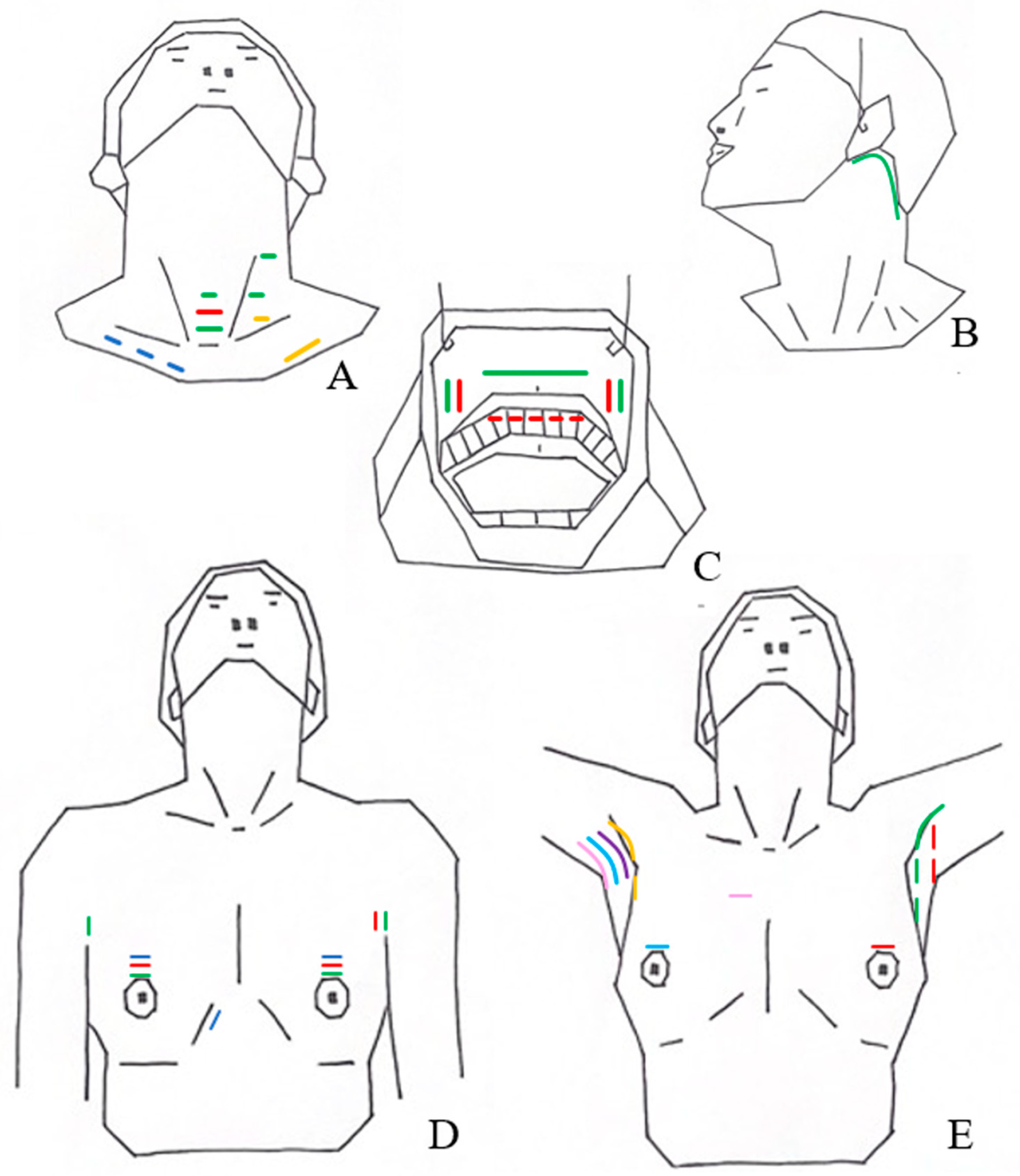 A

B

C

D

E