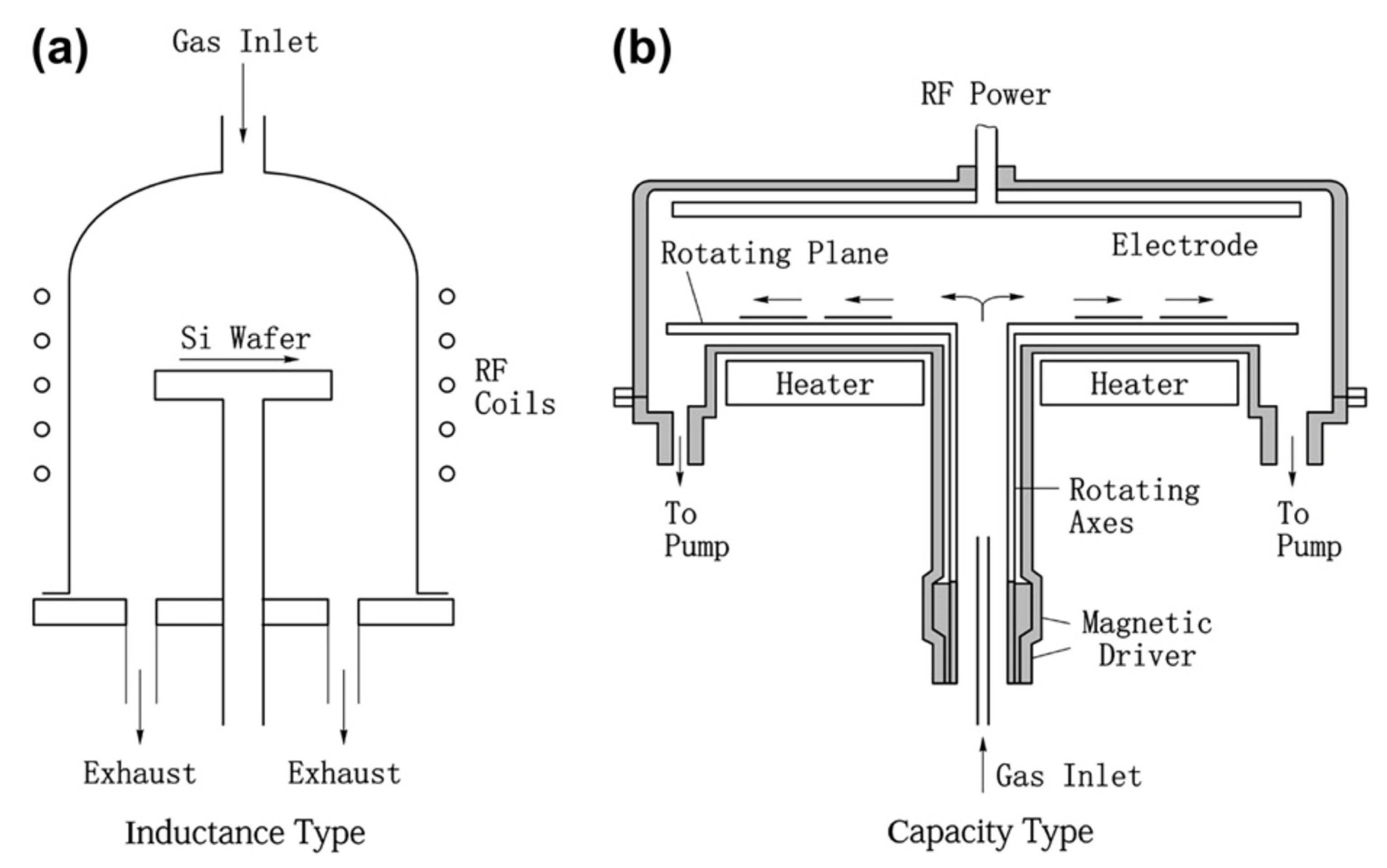 (a)

Gas Inlet

Si Wafer

RF Coils

Exhaust

Exhaust

Inductance Type

(b)

RF Power

Rotating Plane

Electrode

Heater

Heater

To Pump

Rotating Axes

To Pump

Magnetic Driver

Gas Inlet

Capacity Type