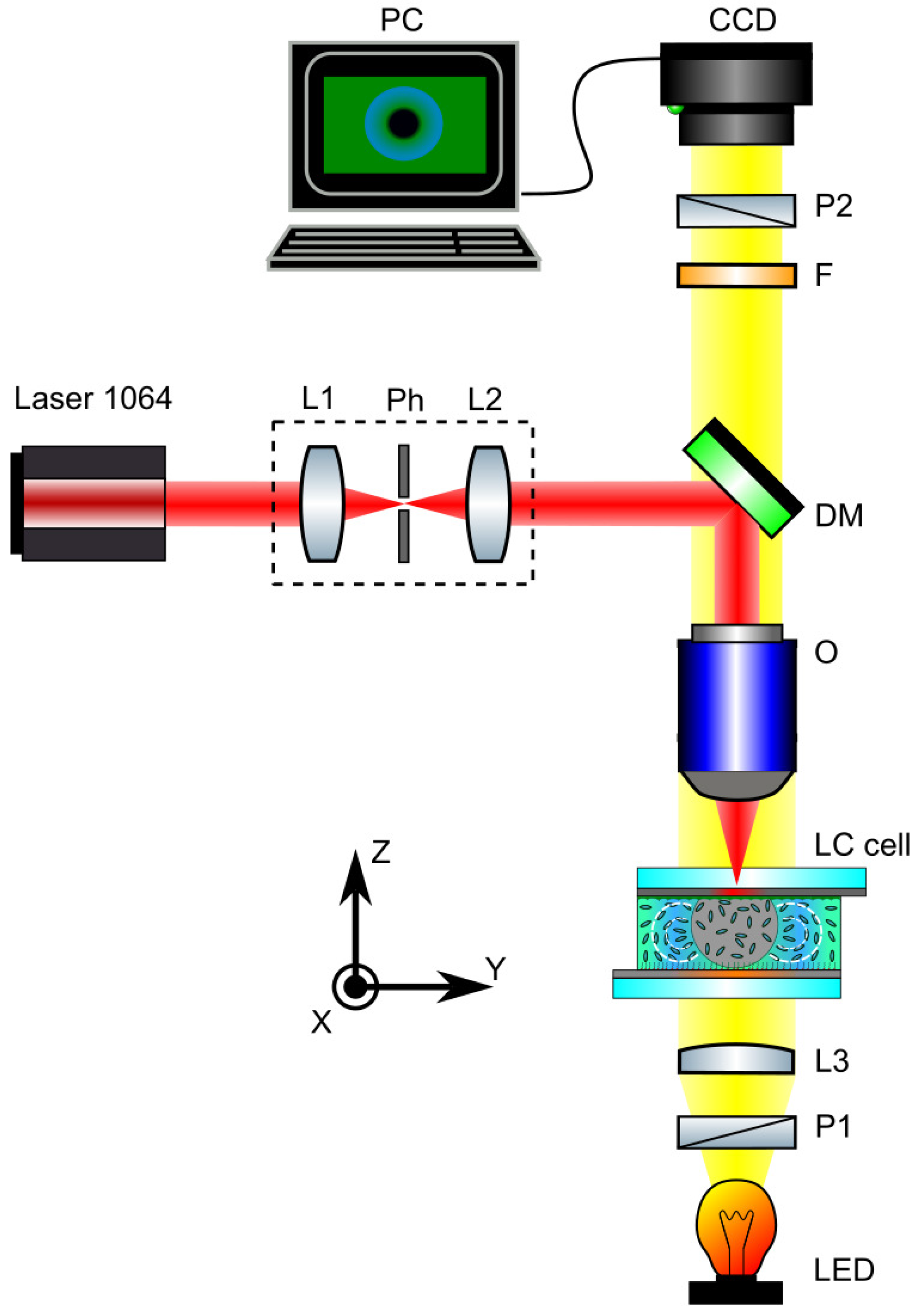 PC

CCD

P2

F

Laser 1064

L1

Ph

L2

DM

O

LC cell

Z

Y

X

L3

P1

LED