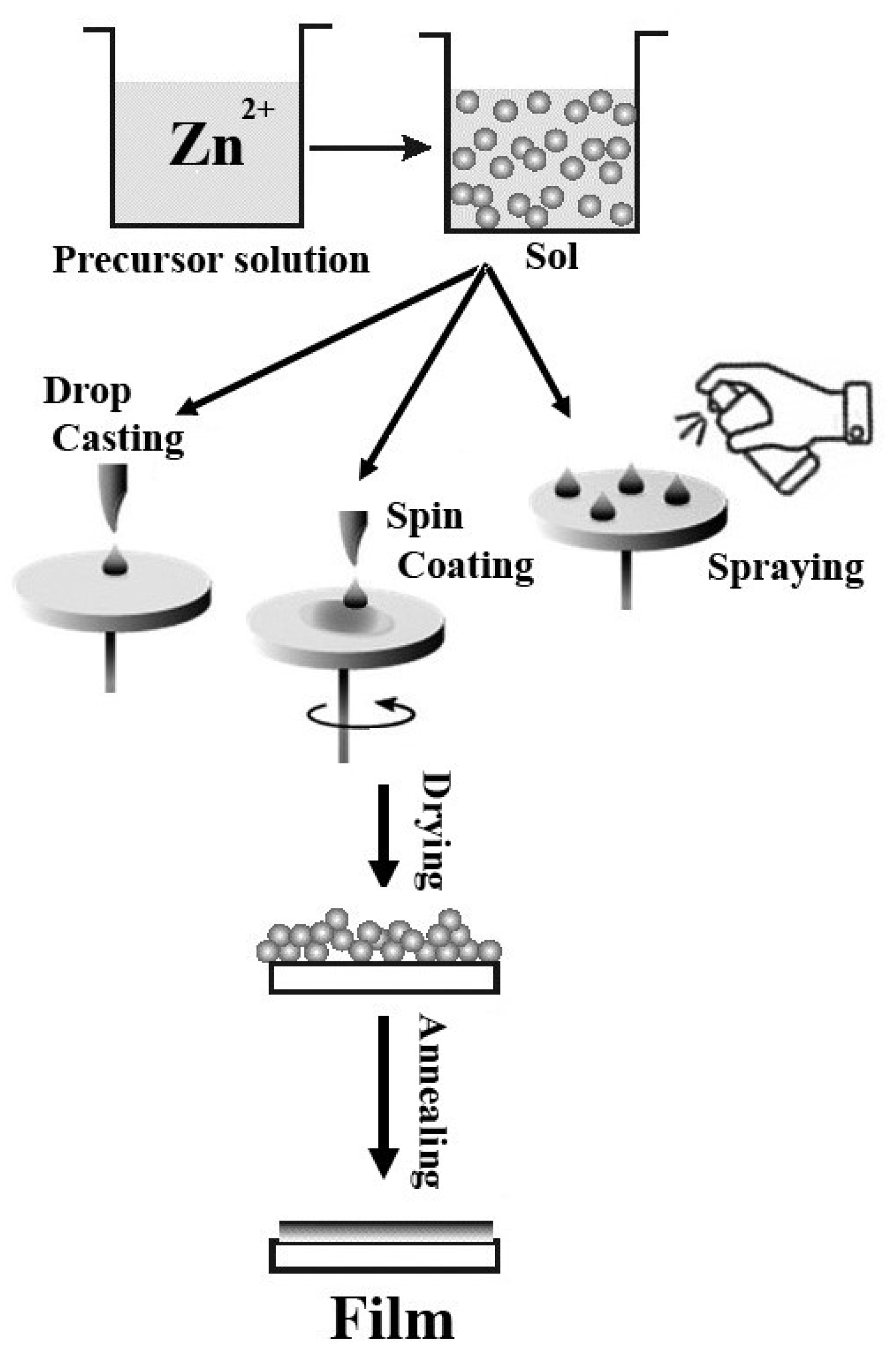 $Zn^{2+}$

Precursor solution

Sol

Drop Casting

Spin Coating

Spraying

Drying

Annealing

Film