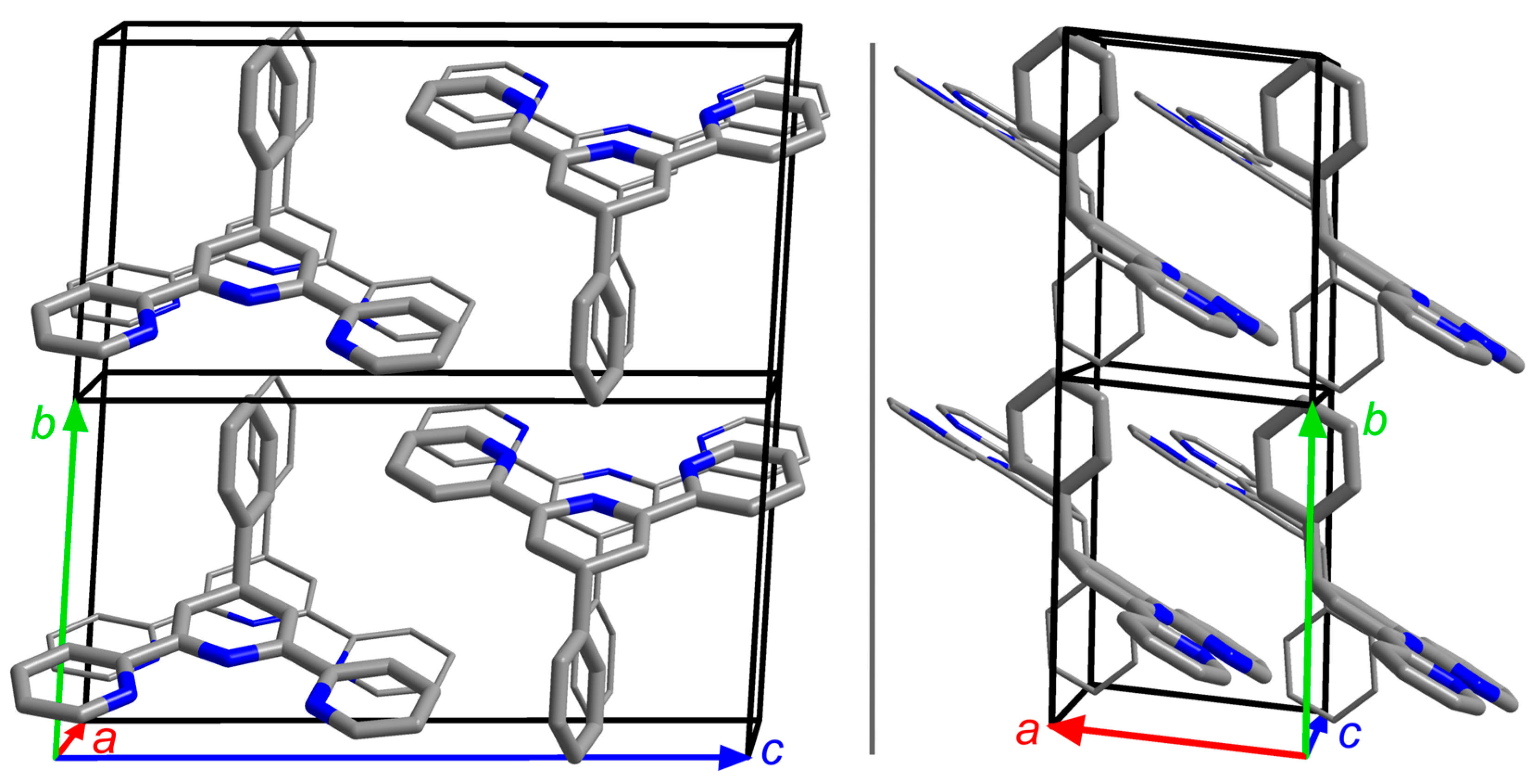 b
a
c
b
a
c