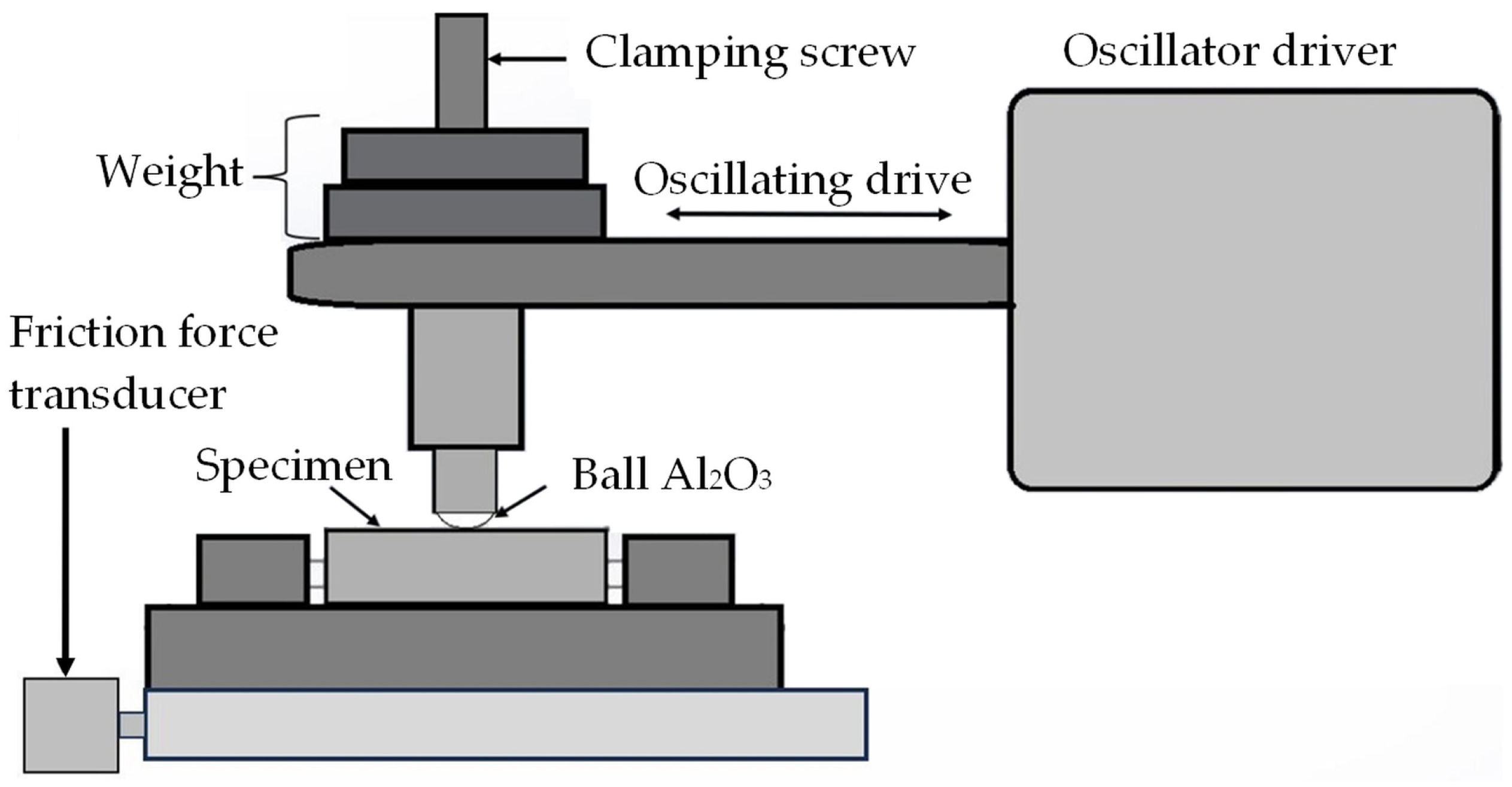 Clamping screw

Oscillator driver

Weight

Oscillating drive

Friction force transducer

Specimen

Ball $Al_2O_3$