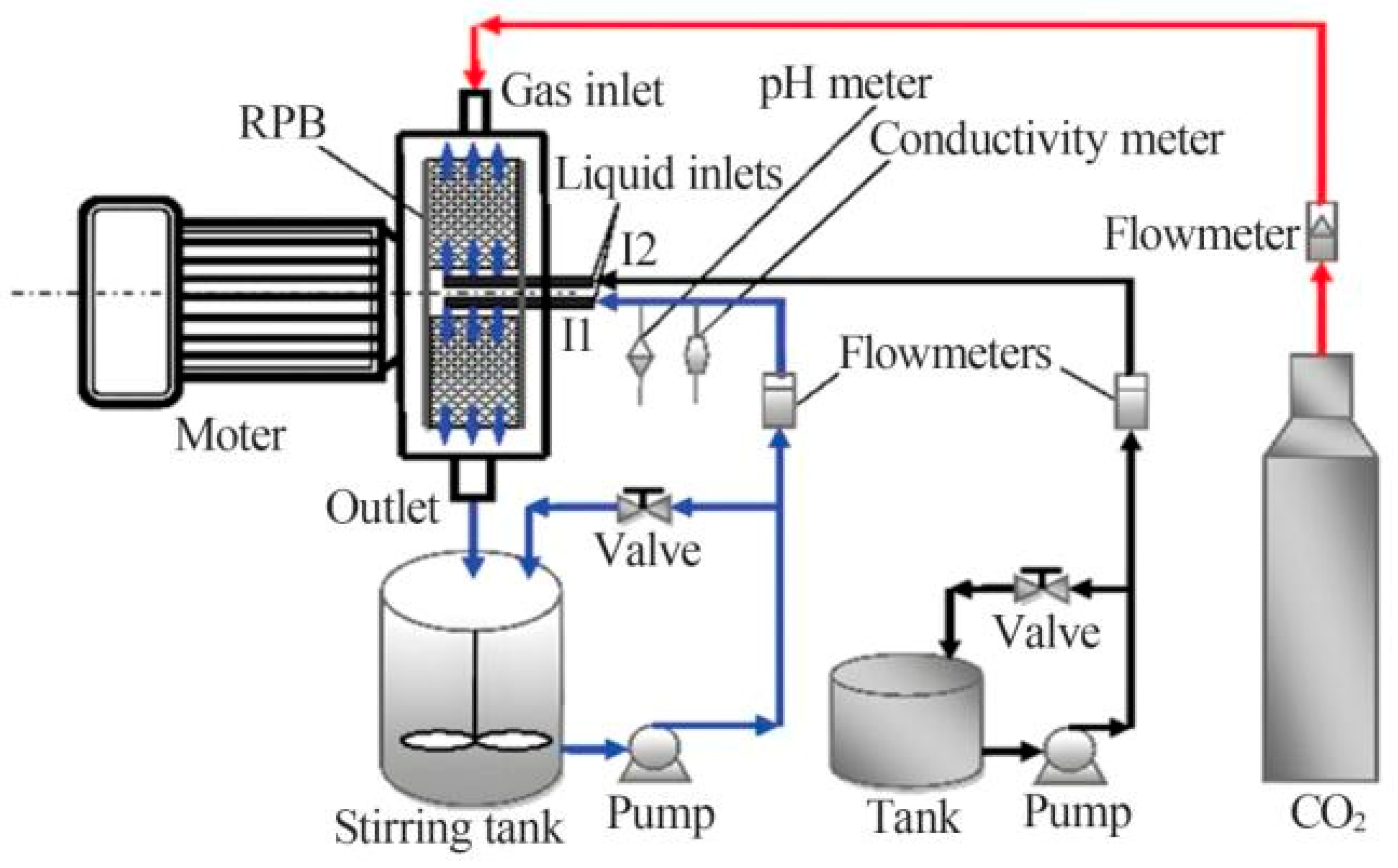 Gas inlet
pH meter
RPB
Conductivity meter
Liquid inlets
Flowmeter
I2
I1
Flowmeters
Moter
Outlet
Valve
Valve
Stirring tank
Pump
Tank
Pump
$CO_2$