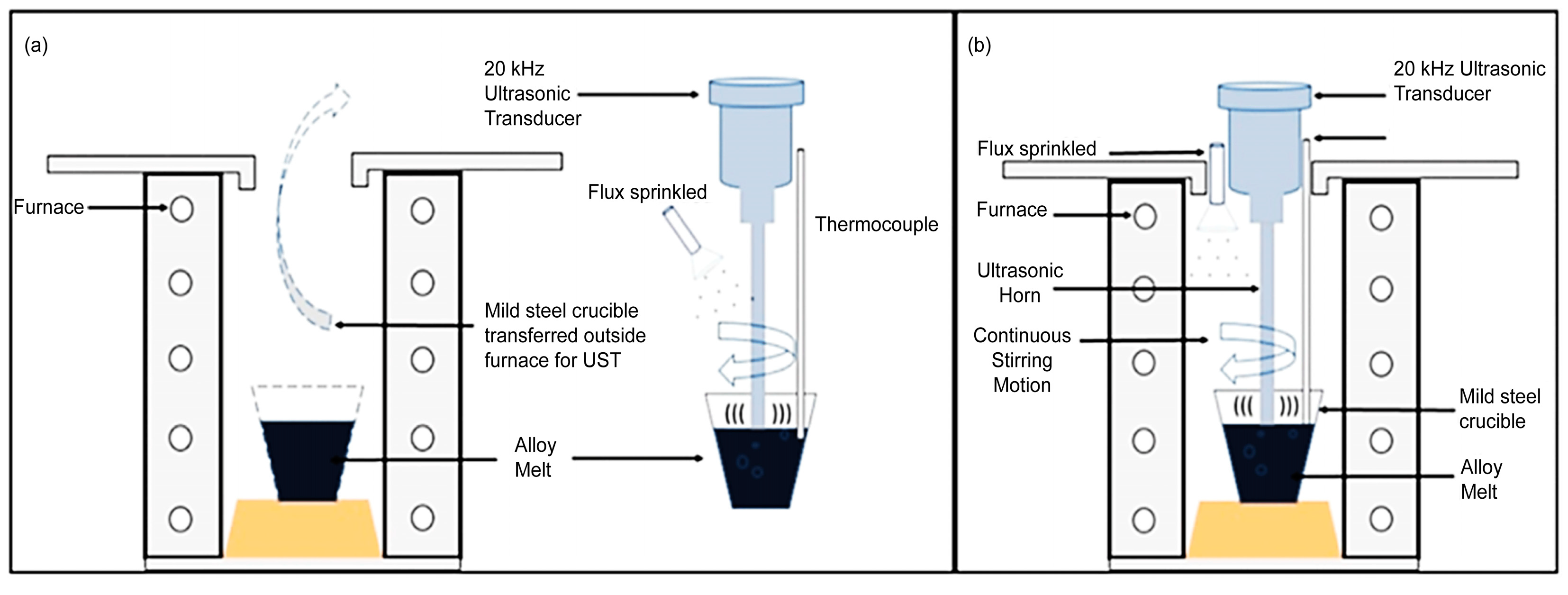 (a)

20 kHz Ultrasonic Transducer

Furnace

Flux sprinkled

Thermocouple

Mild steel crucible transferred outside furnace for UST

Alloy Melt

(((  )))

(b)

20 kHz Ultrasonic Transducer

Flux sprinkled

Furnace

Ultrasonic Horn

Continuous Stirring Motion

(((  )))

Mild steel crucible

Alloy Melt