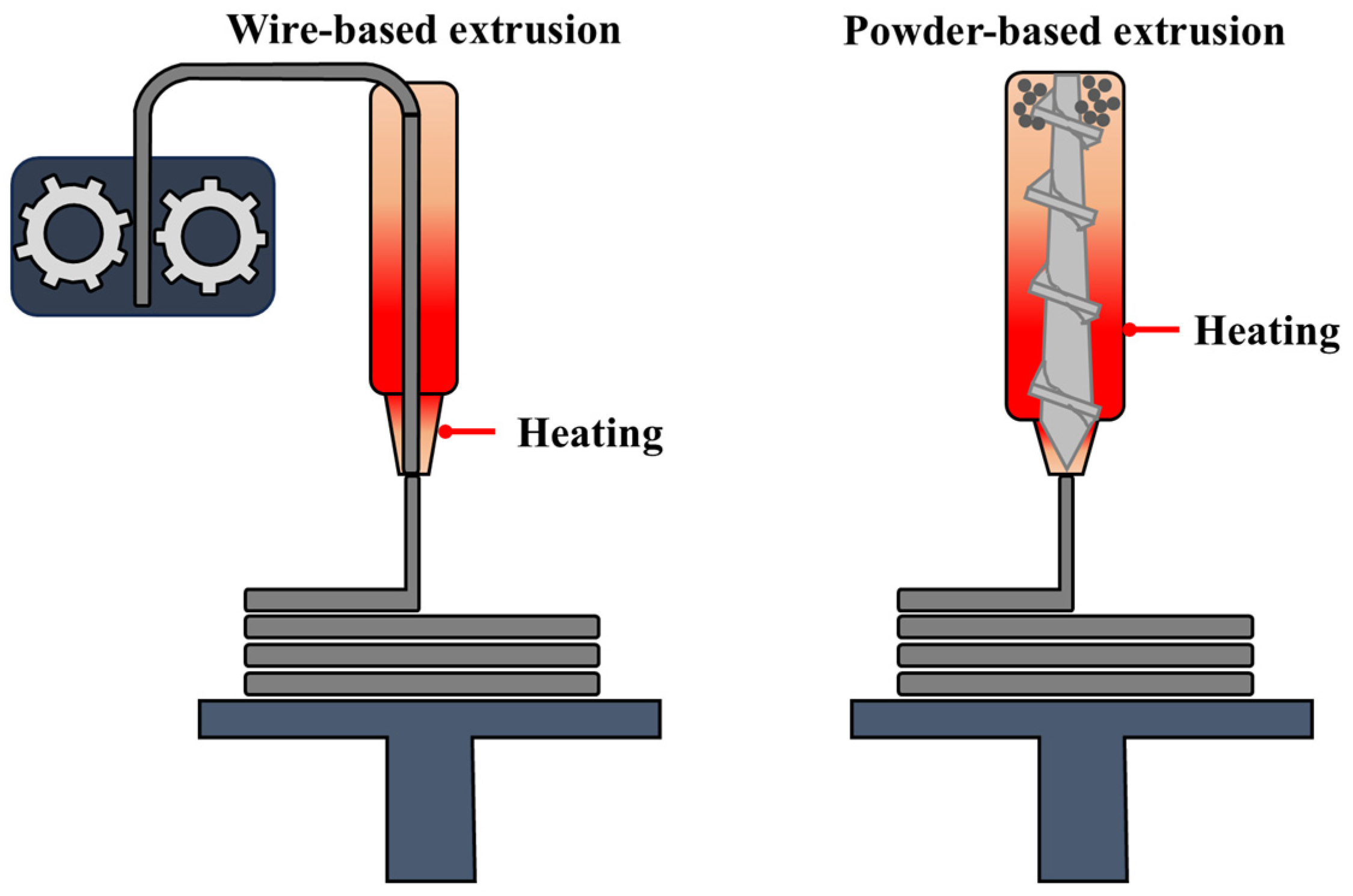 Wire-based extrusion

Heating

Powder-based extrusion

Heating