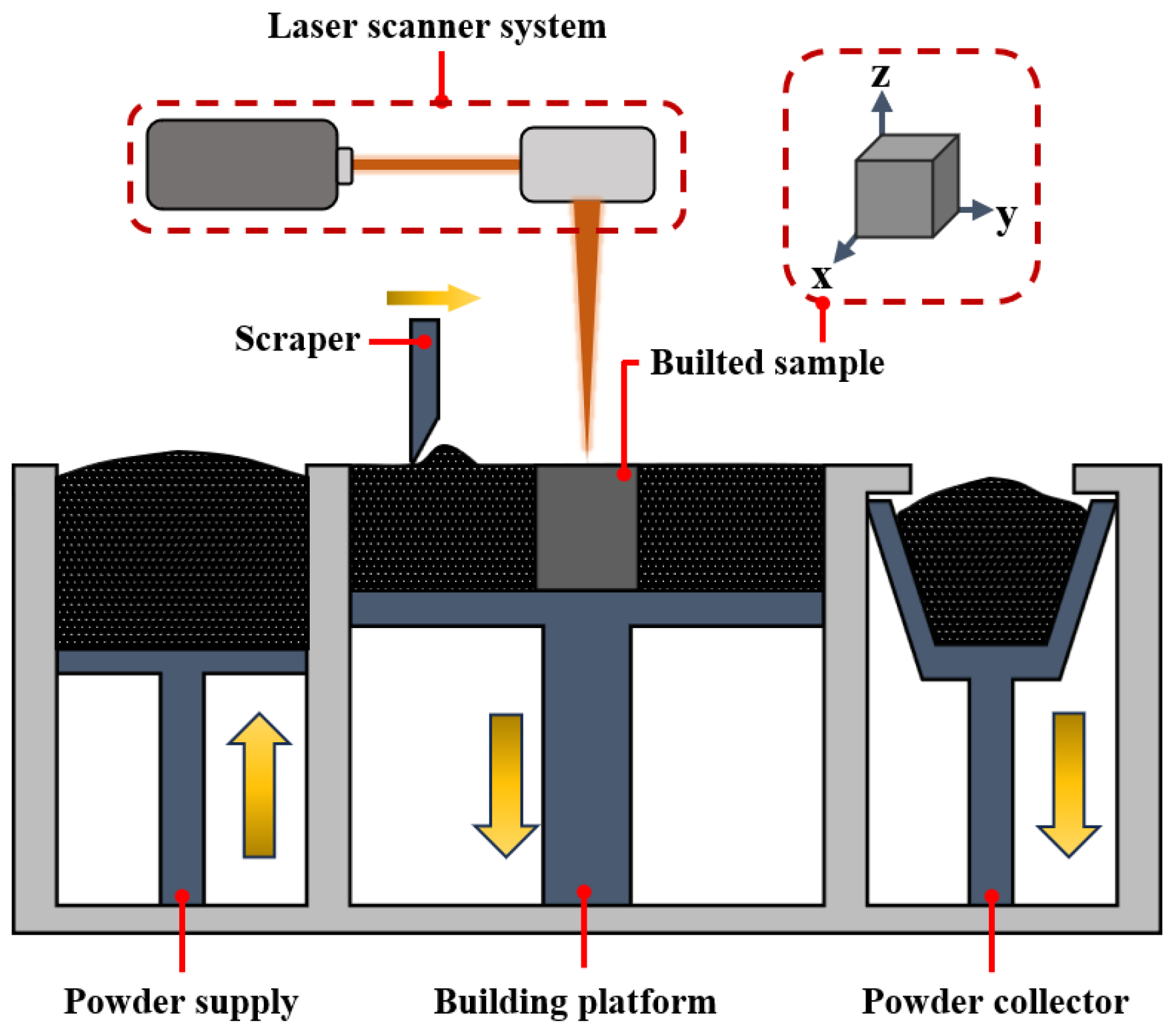 Laser scanner system

z

y

x

Scraper

Builted sample

Powder supply

Building platform

Powder collector