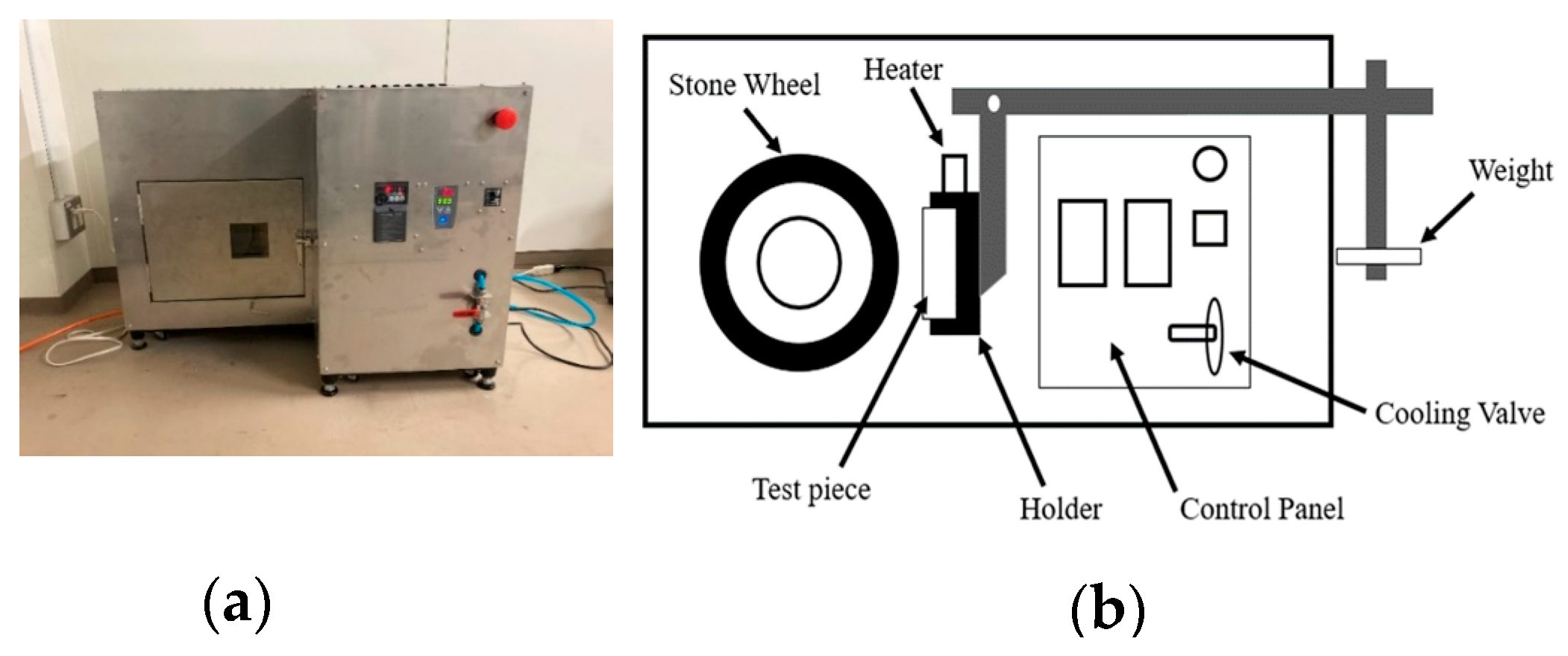 Stone Wheel
Heater
Weight
Cooling Valve
Test piece
Holder
Control Panel
(a)
(b)