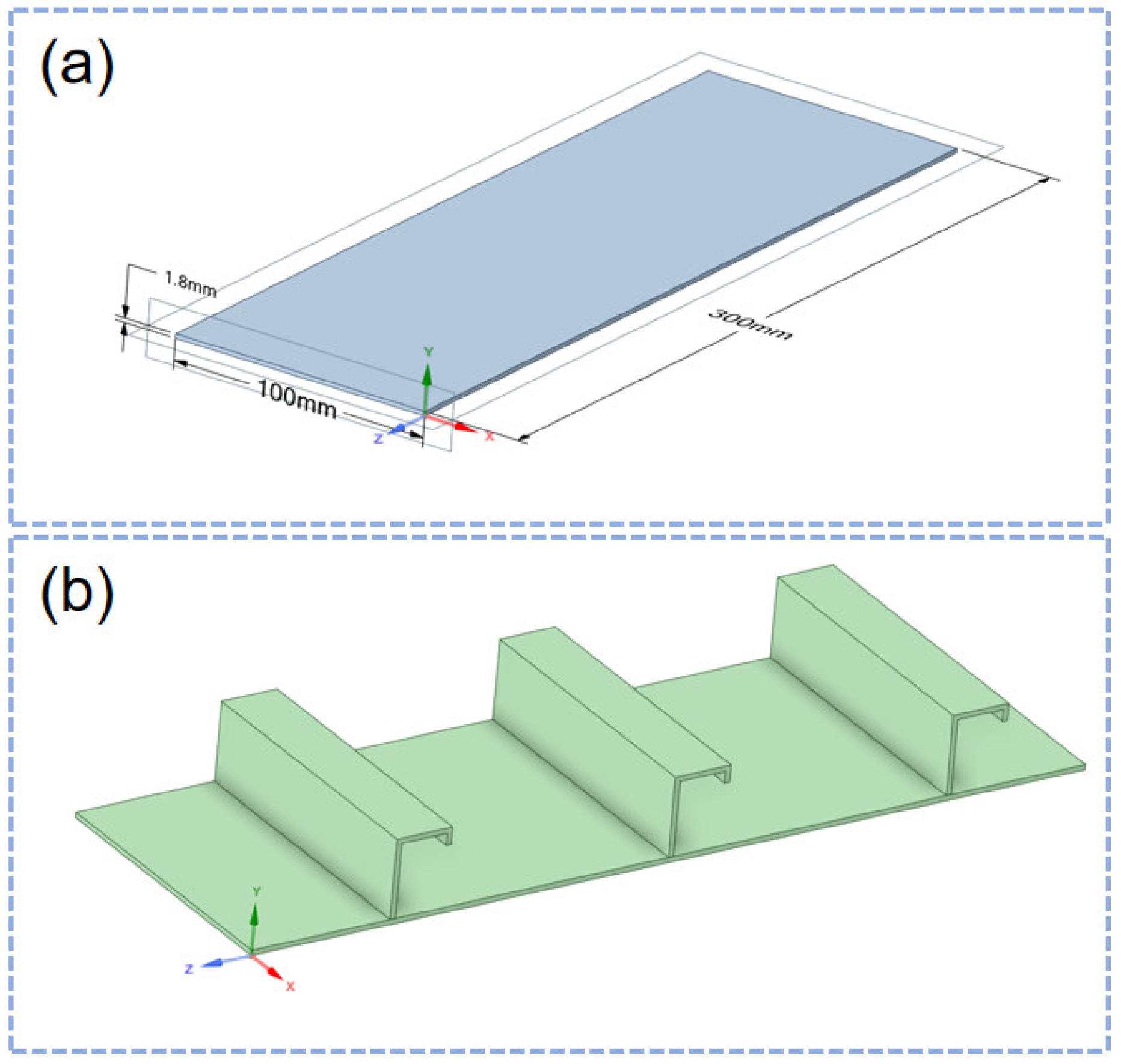 (a)

1.8mm

300mm

100mm

Y

Z

X

(b)

Y

Z

X