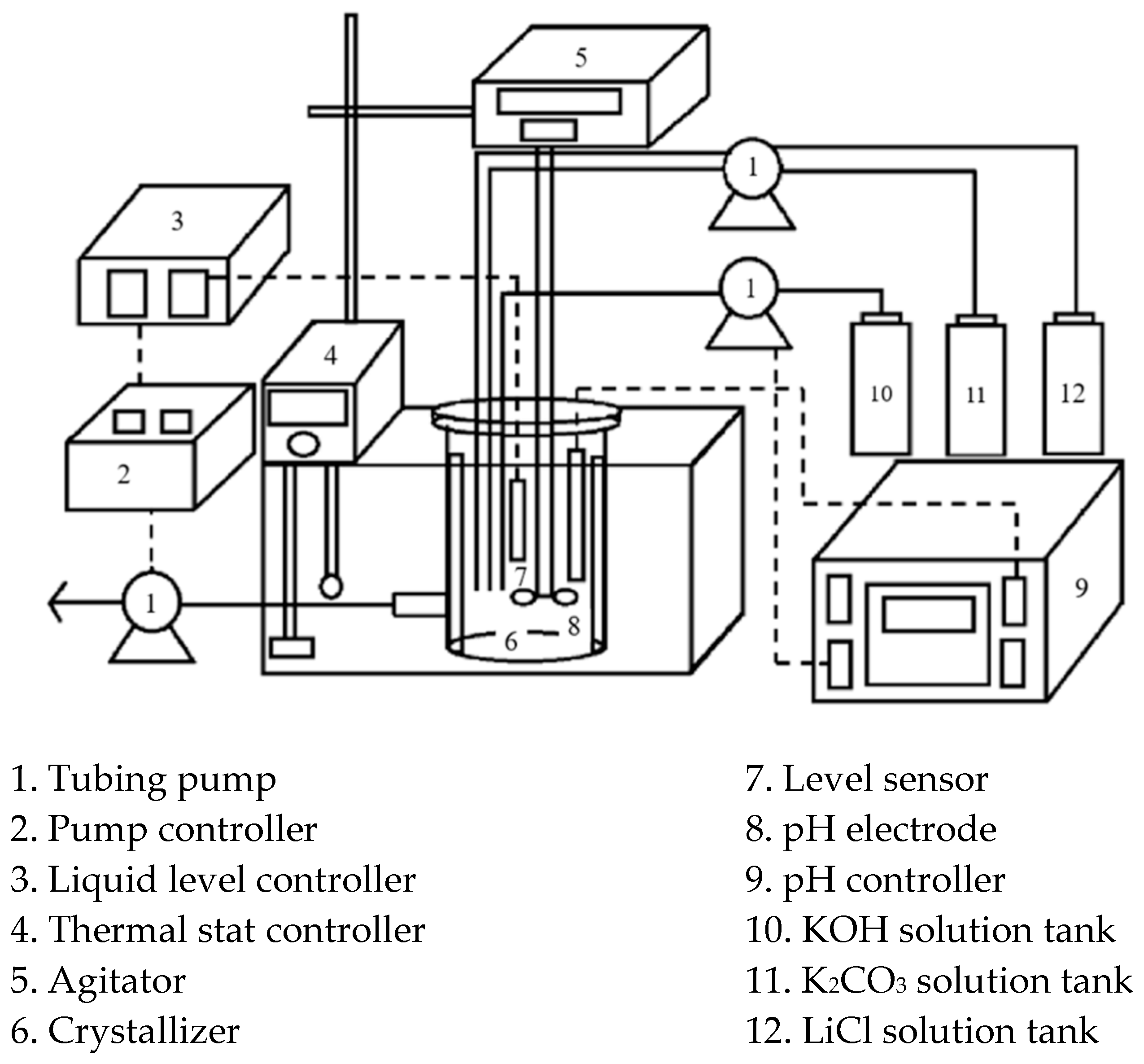 5

1

3

1

4

10

11

12

2

7

9

1

8

6

1. Tubing pump
2. Pump controller
3. Liquid level controller
4. Thermal stat controller
5. Agitator
6. Crystallizer

7. Level sensor
8. pH electrode
9. pH controller
10. KOH solution tank
11. $K_2CO_3$ solution tank
12. LiCl solution tank