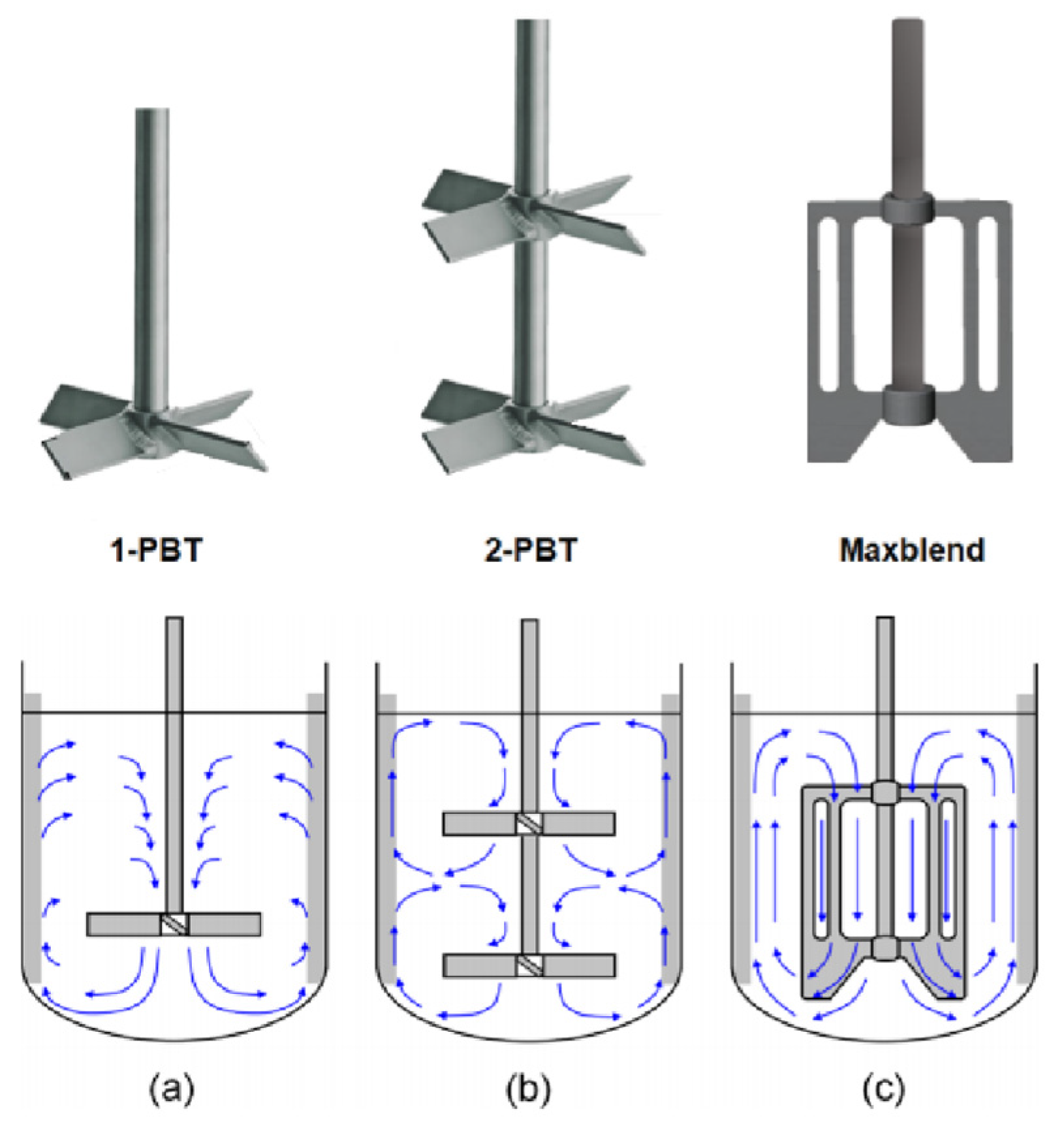 1-PBT

2-PBT

Maxblend

(a)

(b)

(c)