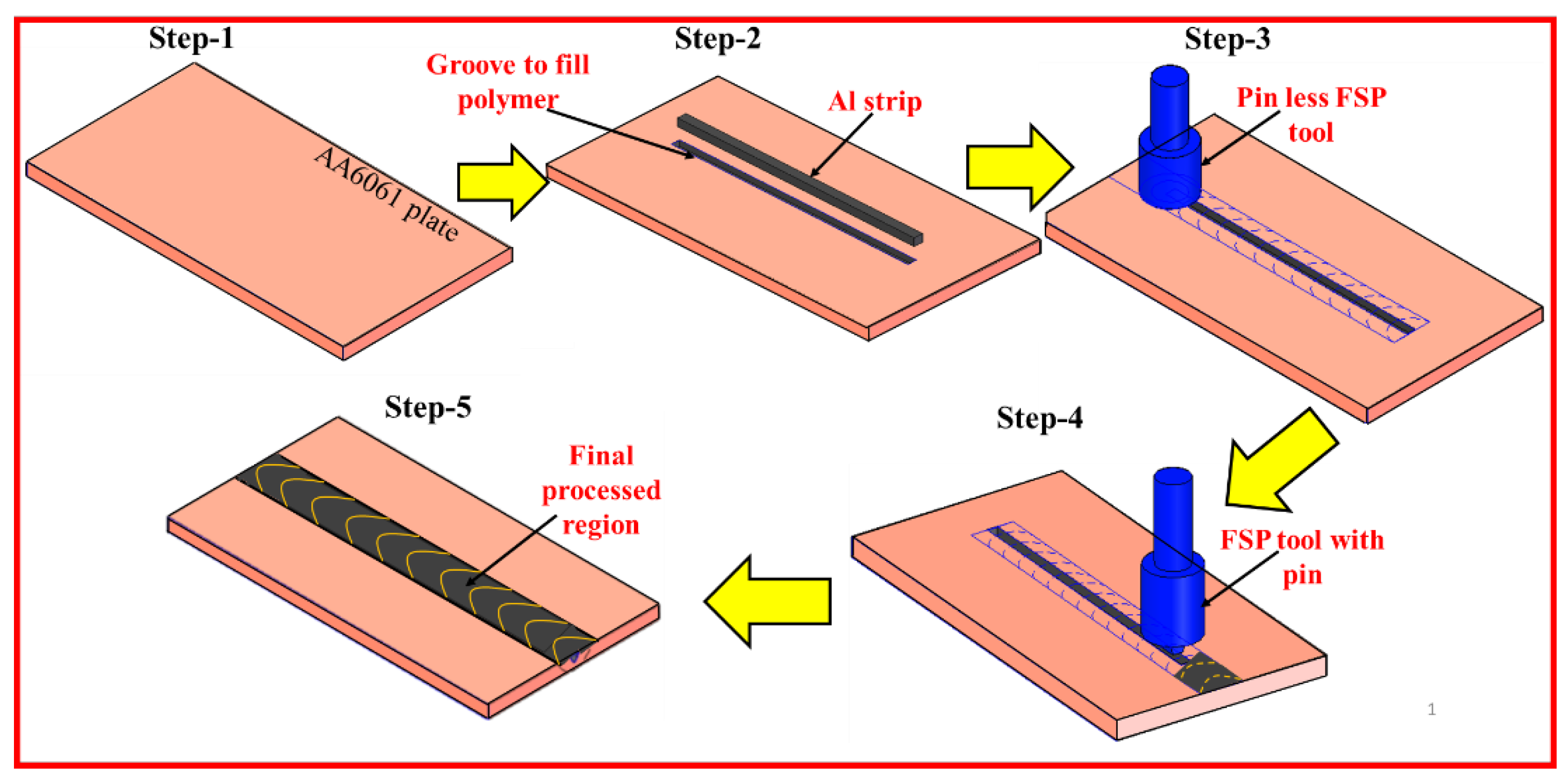 Step-1

AA6061 plate

Step-2

Groove to fill polymer

Al strip

Step-3

Pin less FSP tool

Step-4

FSP tool with pin

Step-5

Final processed region

1