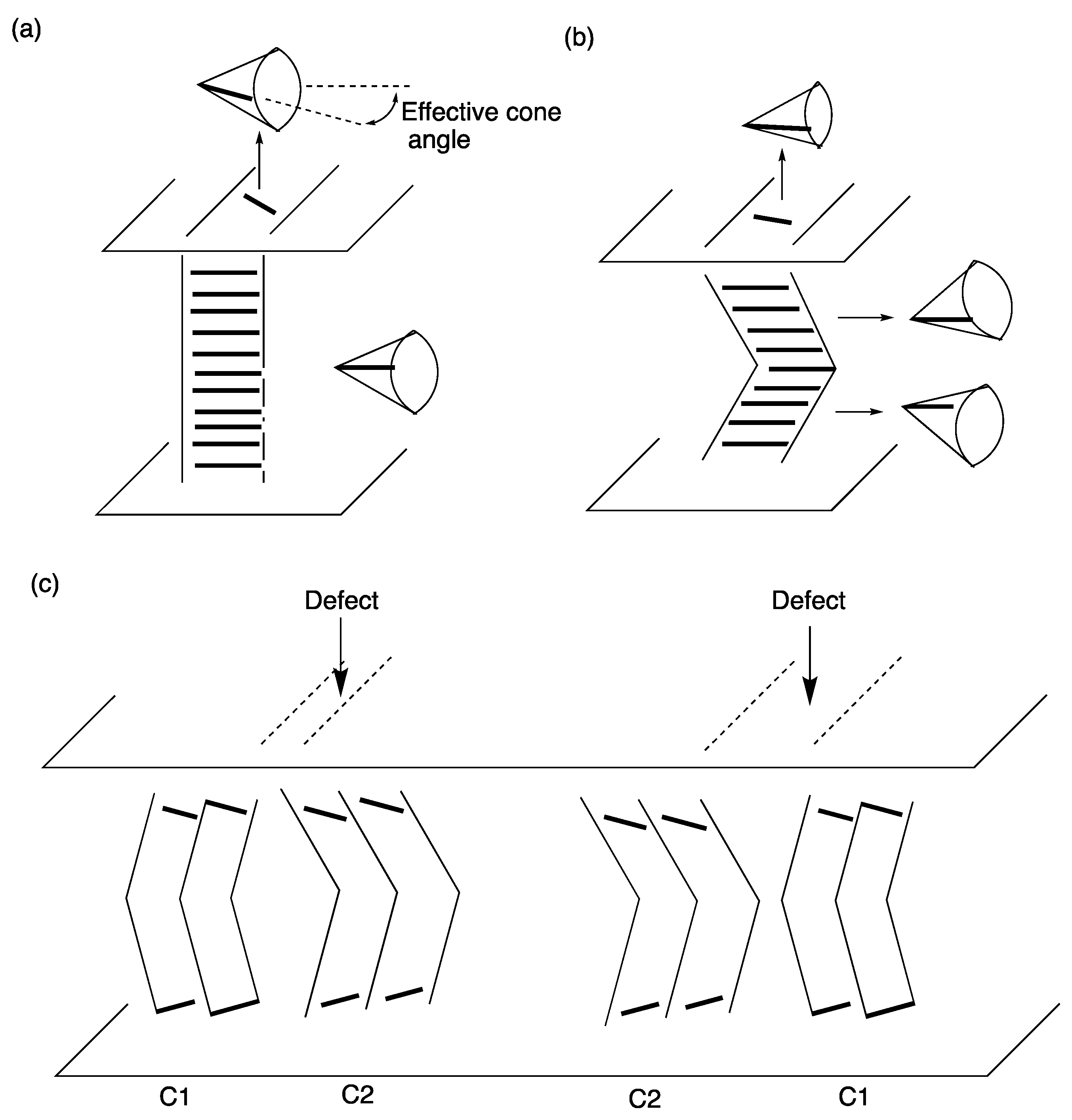 (a)

Effective cone angle

(b)

(c)

Defect

Defect

C1

C2

C2

C1