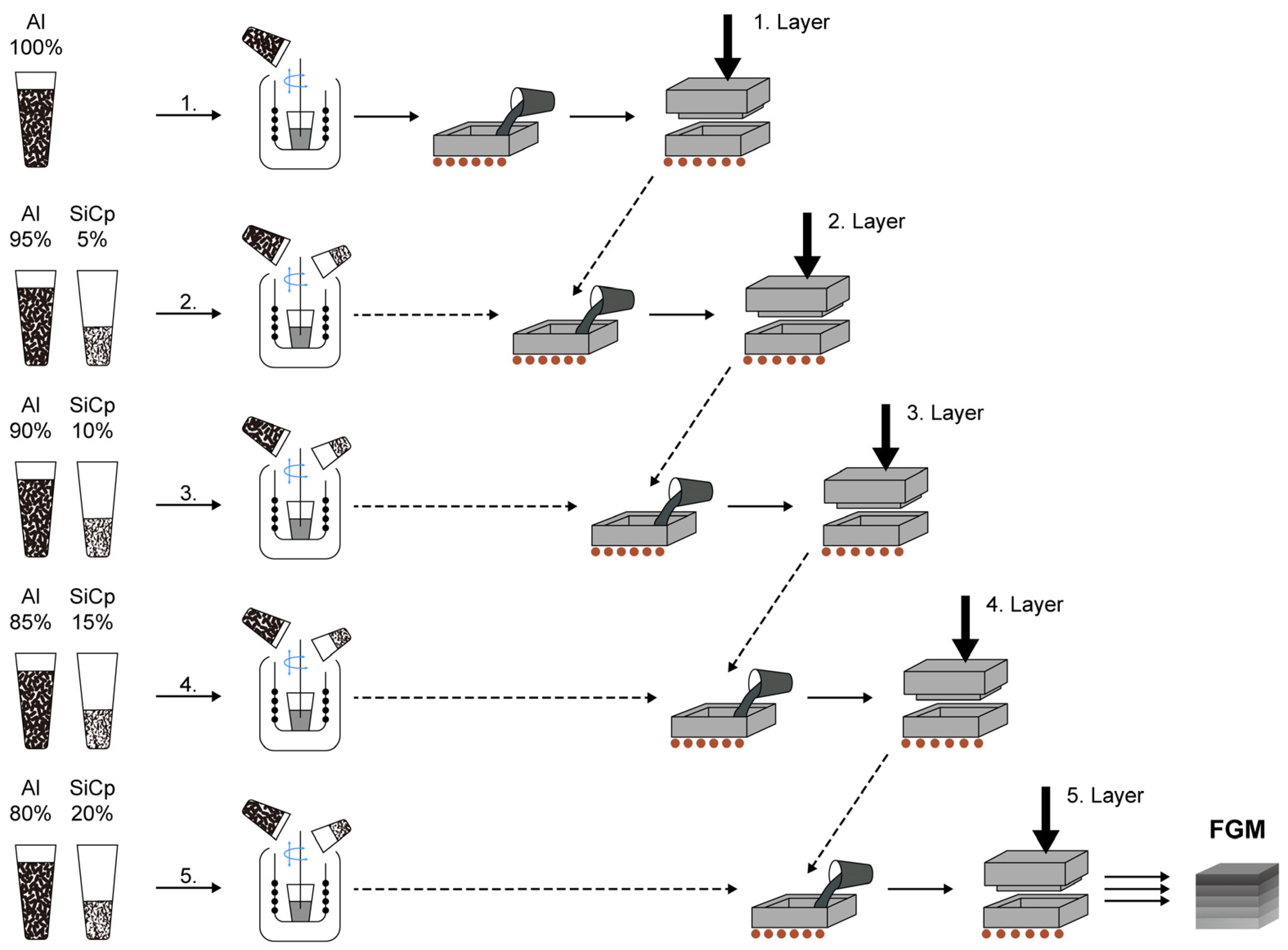 Al
100%

1.

1. Layer

Al SiCp
95% 5%

2.

2. Layer

Al SiCp
90% 10%

3.

3. Layer

Al SiCp
85% 15%

4.

4. Layer

Al SiCp
80% 20%

5.

5. Layer

FGM